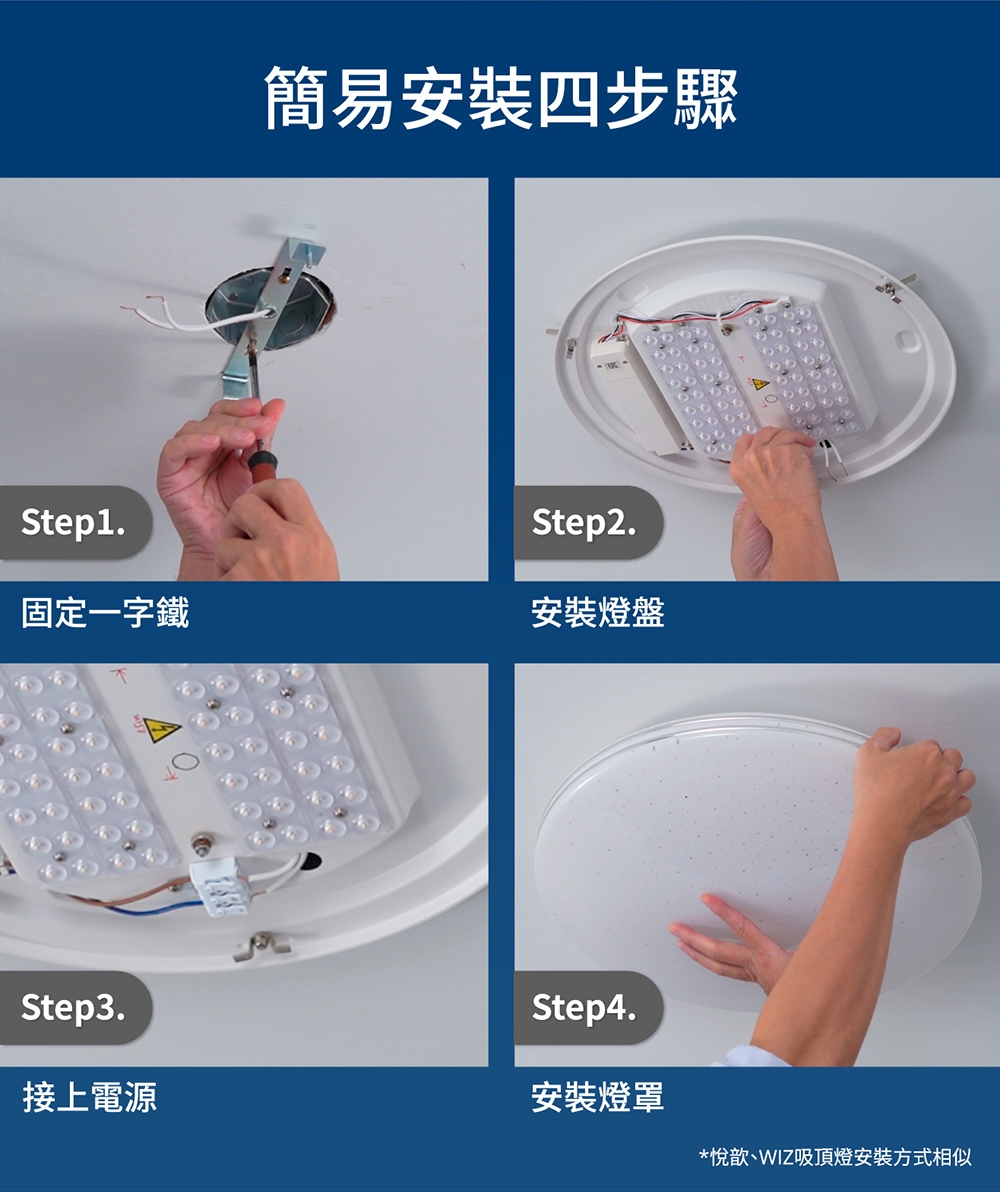 簡易安裝四步驟

Step1.

固定一字鐵

Step2.

安裝燈盤

Step3.

接上電源

Step4.

安裝燈罩

*悅歆、WIZ吸頂燈安裝方式相似