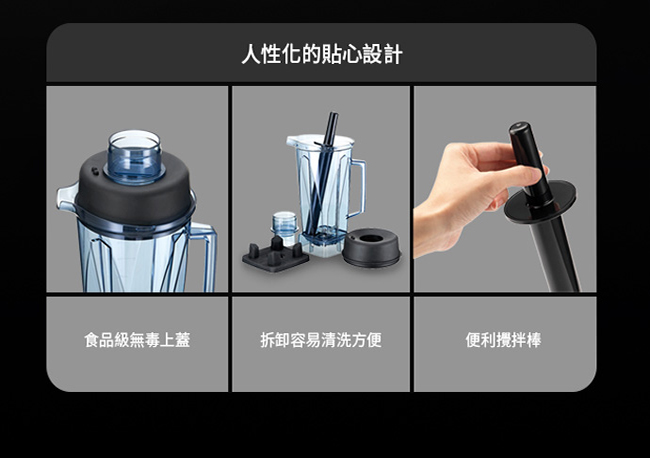 人性化的貼心設計

食品級無毒上蓋

拆卸容易清洗方便

便利攪拌棒