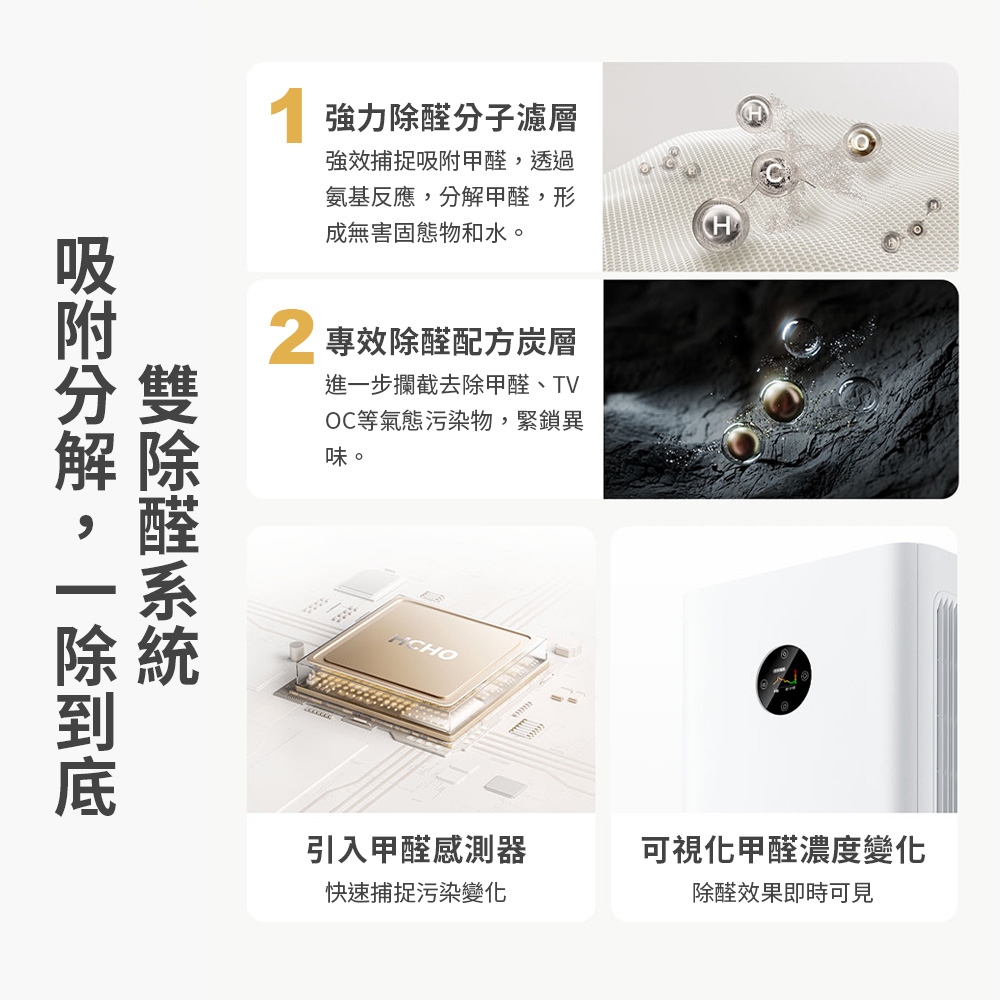 雙除醛系統

吸附分解，一除到底

1 強力除醛分子濾層

強效捕捉吸附甲醛，透過氨基反應，分解甲醛，形成無害固態物和水。

H
C
O
H

2 專效除醛配方炭層

進一步攔截去除甲醛、TVOC等氣態污染物，緊鎖異味。

HCHO

引入甲醛感測器

快速捕捉污染變化

可視化甲醛濃度變化

除醛效果即時可見