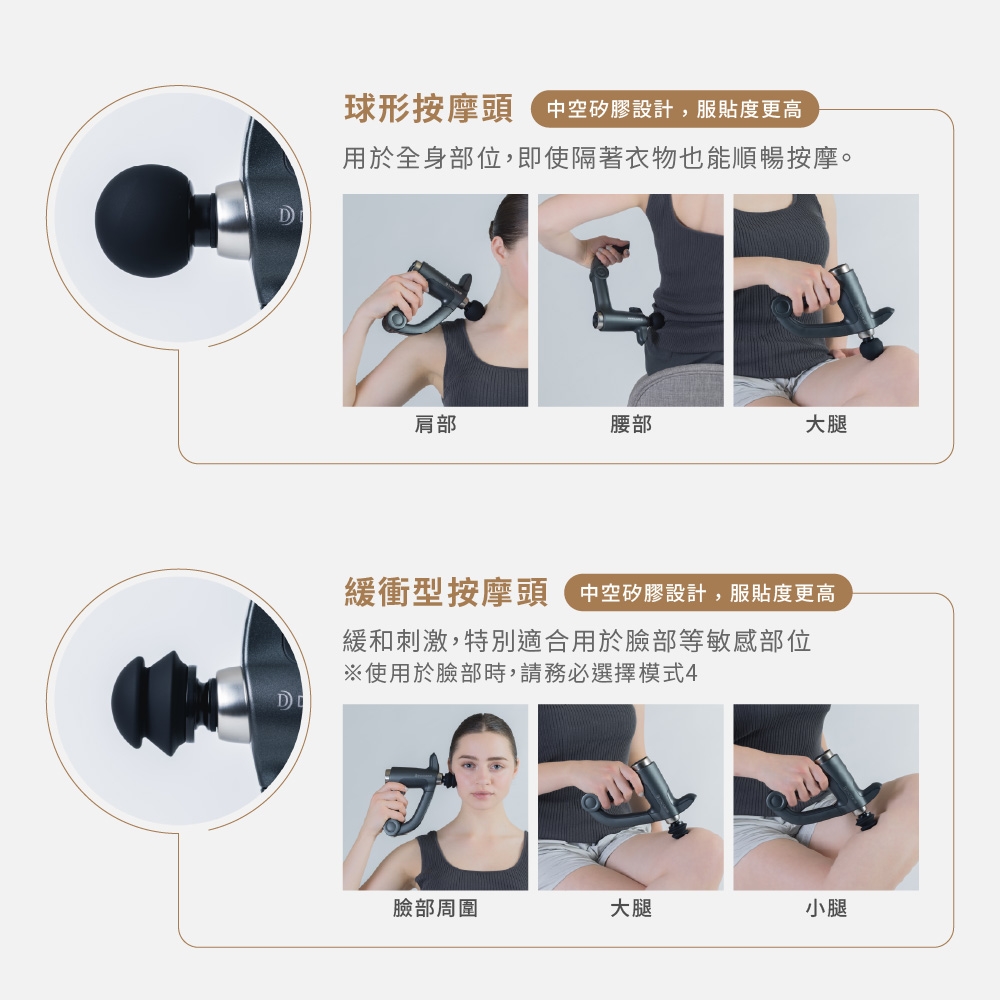 球形按摩頭 中空矽膠設計，服貼度更高

用於全身部位，即使隔著衣物也能順暢按摩。

肩部 腰部 大腿

緩衝型按摩頭 中空矽膠設計，服貼度更高

緩和刺激，特別適合用於臉部等敏感部位
※使用於臉部時，請務必選擇模式4

臉部周圍 大腿 小腿