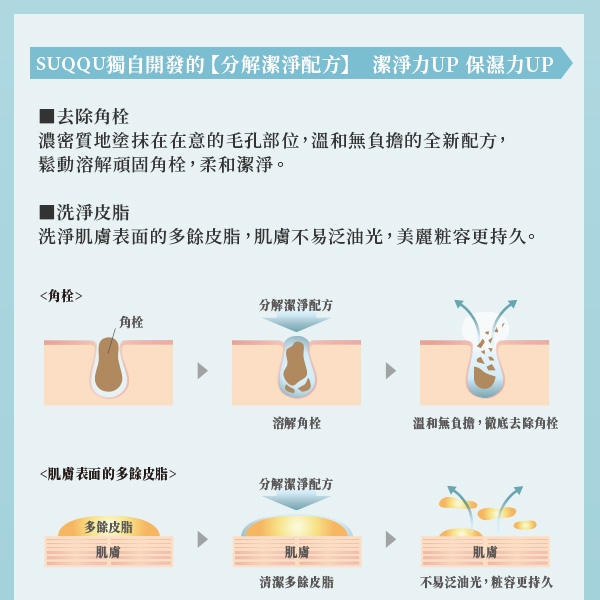 SUQQU獨自開發的【分解潔淨配方】 潔淨力UP 保濕力UP

■去除角栓
濃密質地塗抹在在意的毛孔部位，溫和無負擔的全新配方，鬆動溶解頑固角栓，柔和潔淨。

■洗淨皮脂
洗淨肌膚表面的多餘皮脂，肌膚不易泛油光，美麗粧容更持久。

<角栓>

角栓

分解潔淨配方

溶解角栓

溫和無負擔，徹底去除角栓

<肌膚表面的多餘皮脂>

多餘皮脂

肌膚

分解潔淨配方

肌膚

清潔多餘皮脂

肌膚

不易泛油光，粧容更持久