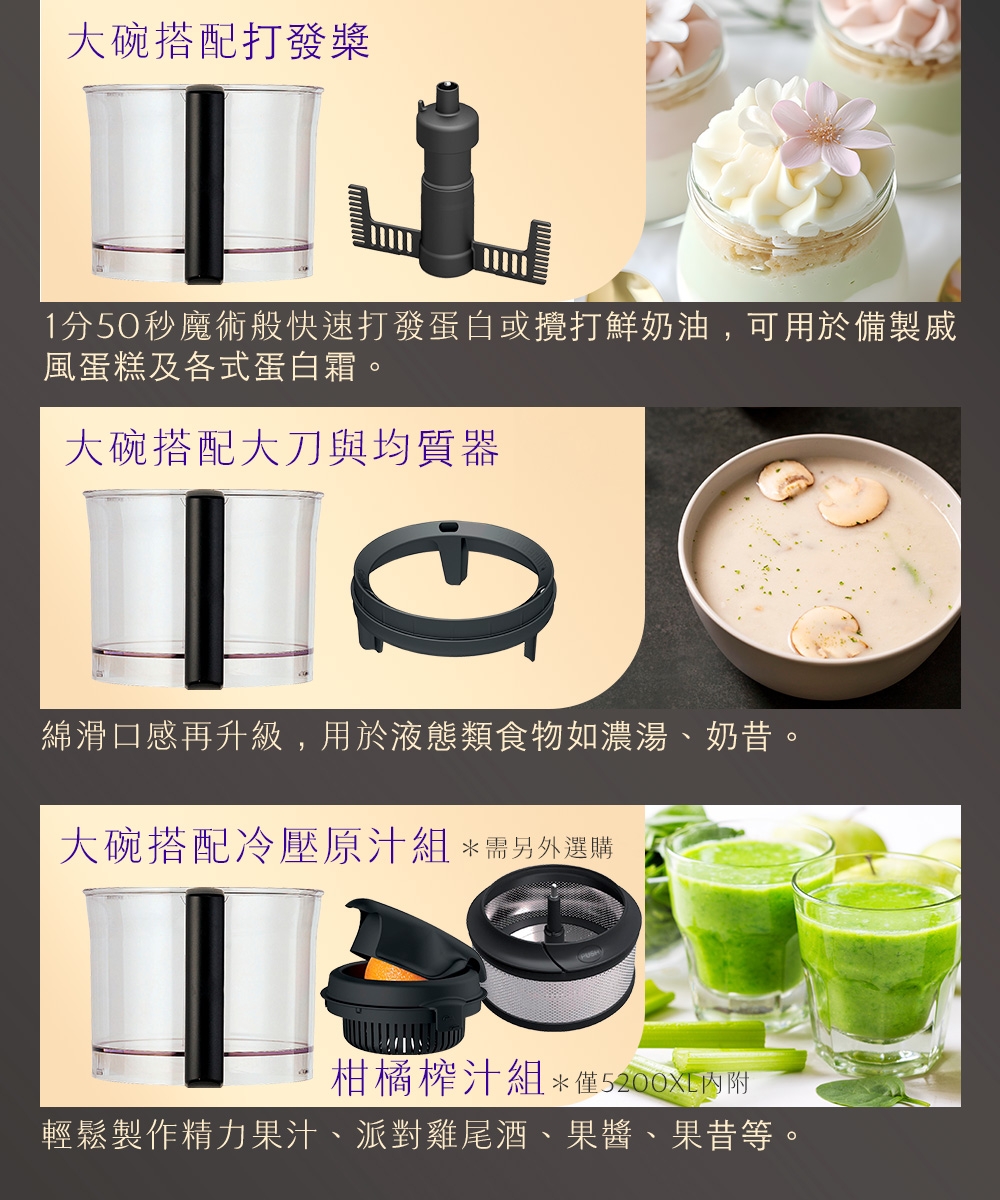 大碗搭配打發槳

1分50秒魔術般快速打發蛋白或攪打鮮奶油，可用於備製戚風蛋糕及各式蛋白霜。

大碗搭配大刀與均質器

綿滑口感再升級，用於液態類食物如濃湯、奶昔。

大碗搭配冷壓原汁組 ＊需另外選購

柑橘榨汁組 ＊僅5200XL內附

輕鬆製作精力果汁、派對雞尾酒、果醬、果昔等。