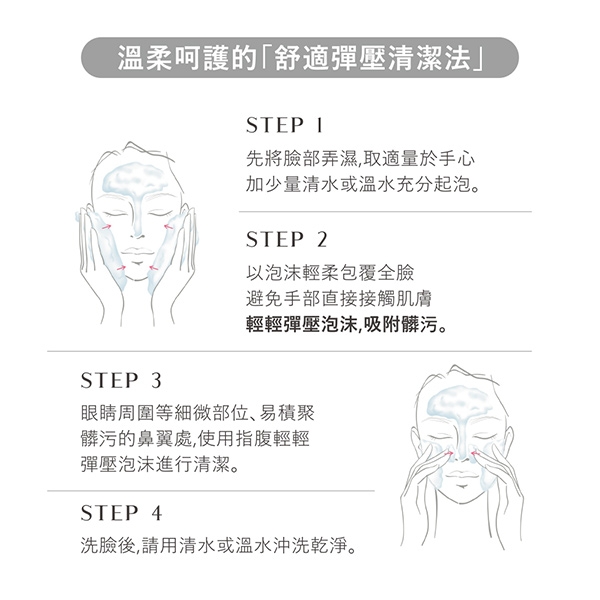 溫柔呵護的「舒適彈壓清潔法」

STEP 1
先將臉部弄濕,取適量於手心
加少量清水或溫水充分起泡。

STEP 2
以泡沫輕柔包覆全臉
避免手部直接接觸肌膚
輕輕彈壓泡沫,吸附髒污。

STEP 3
眼睛周圍等細微部位、易積聚
髒污的鼻翼處,使用指腹輕輕
彈壓泡沫進行清潔。

STEP 4
洗臉後,請用清水或溫水沖洗乾淨。