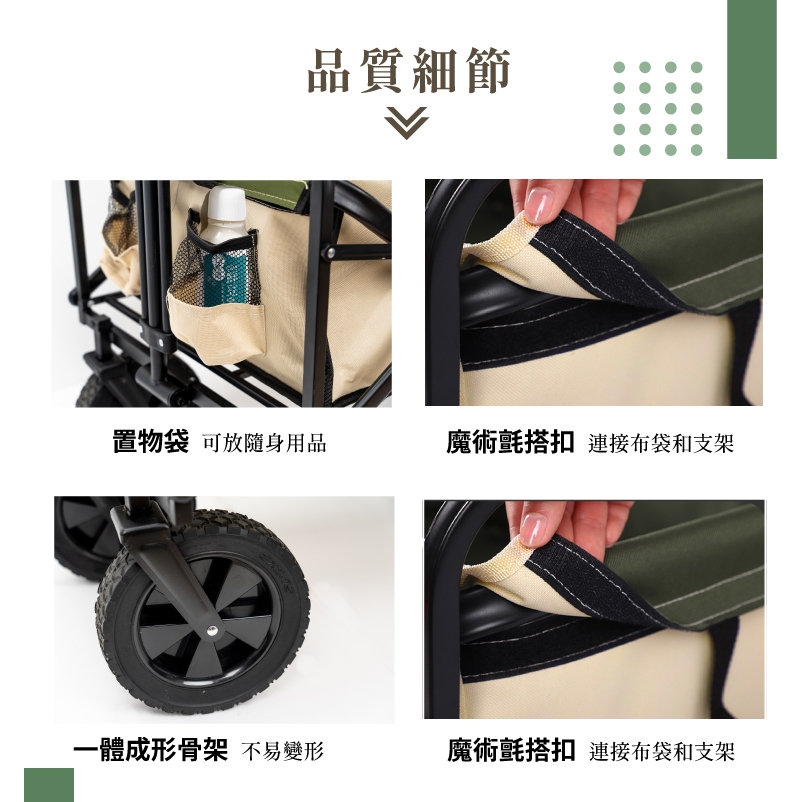 品質細節

置物袋 可放隨身用品

魔術氈搭扣 連接布袋和支架

一體成形骨架 不易變形

魔術氈搭扣 連接布袋和支架