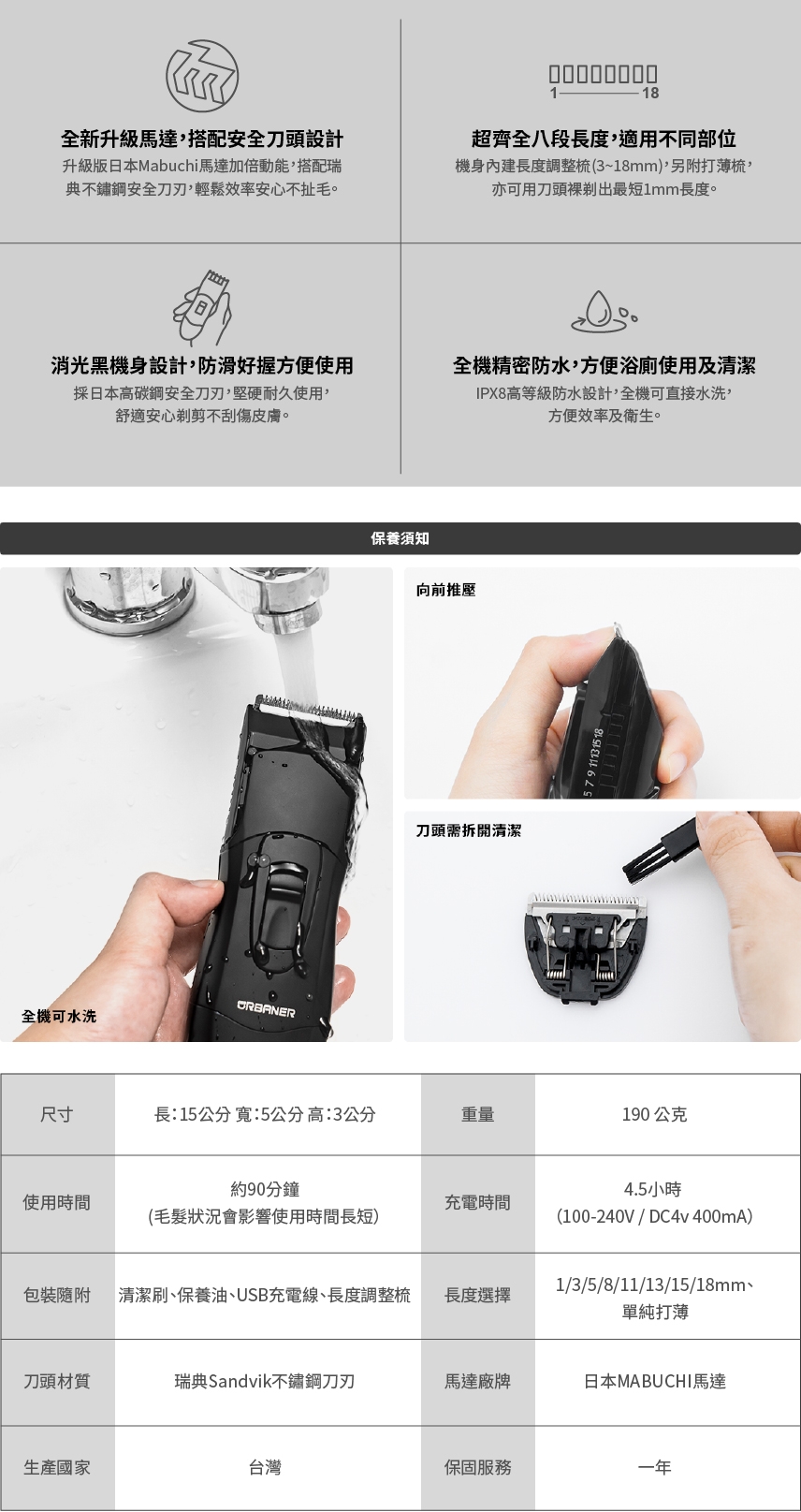 全新升級馬達,搭配安全刀頭設計
升級版日本Mabuchi馬達加倍動能,搭配瑞典不鏽鋼安全刀刃,輕鬆效率安心不扯毛。

1 18
超齊全八段長度,適用不同部位
機身內建長度調整梳(3~18mm),另附打薄梳,亦可用刀頭裸剃出最短1mm長度。

消光黑機身設計,防滑好握方便使用
採日本高碳鋼安全刀刃,堅硬耐久使用,舒適安心剃剪不刮傷皮膚。

全機精密防水,方便浴廁使用及清潔
IPX8高等級防水設計,全機可直接水洗,方便效率及衛生。

保養須知

全機可水洗
URBANER

向前推壓
5 7 9 11 13 15 18

刀頭需拆開清潔

| 尺寸 | 長:15公分 寬:5公分 高:3公分 | 重量 | 190 公克 |
|---|---|---|---|
| 使用時間 | 約90分鐘 (毛髮狀況會影響使用時間長短) | 充電時間 | 4.5小時 (100-240V / DC4v 400mA) |
| 包裝隨附 | 清潔刷、保養油、USB充電線、長度調整梳 | 長度選擇 | 1/3/5/8/11/13/15/18mm、單純打薄 |
| 刀頭材質 | 瑞典Sandvik不鏽鋼刀刃 | 馬達廠牌 | 日本MABUCHI馬達 |
| 生產國家 | 台灣 | 保固服務 | 一年 |