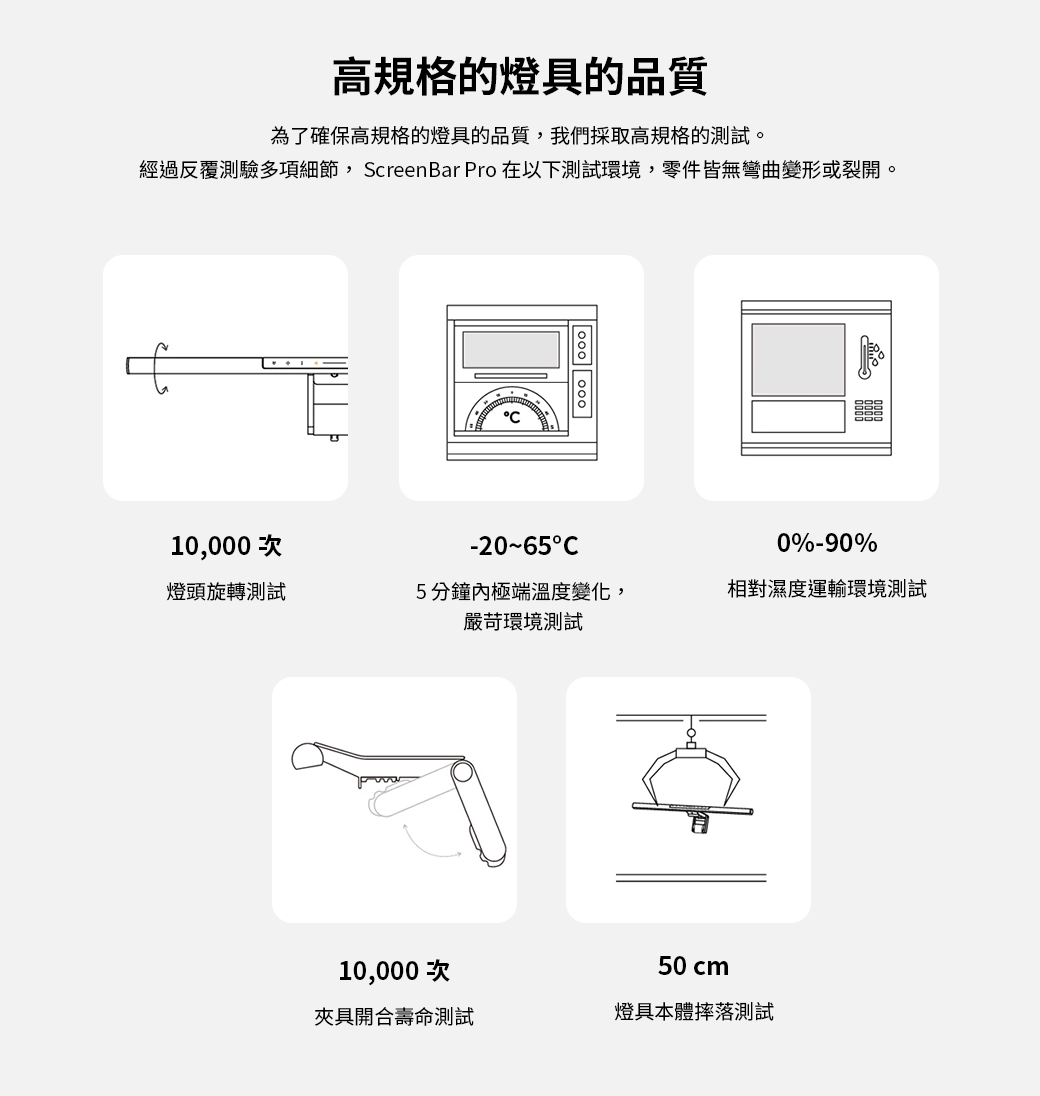 高規格的燈具的品質

為了確保高規格的燈具的品質，我們採取高規格的測試。
經過反覆測驗多項細節， ScreenBar Pro 在以下測試環境，零件皆無彎曲變形或裂開。

°C

10,000 次

燈頭旋轉測試

-20~65°C

5 分鐘內極端溫度變化，嚴苛環境測試

0%-90%

相對濕度運輸環境測試

10,000 次

夾具開合壽命測試

50 cm

燈具本體摔落測試