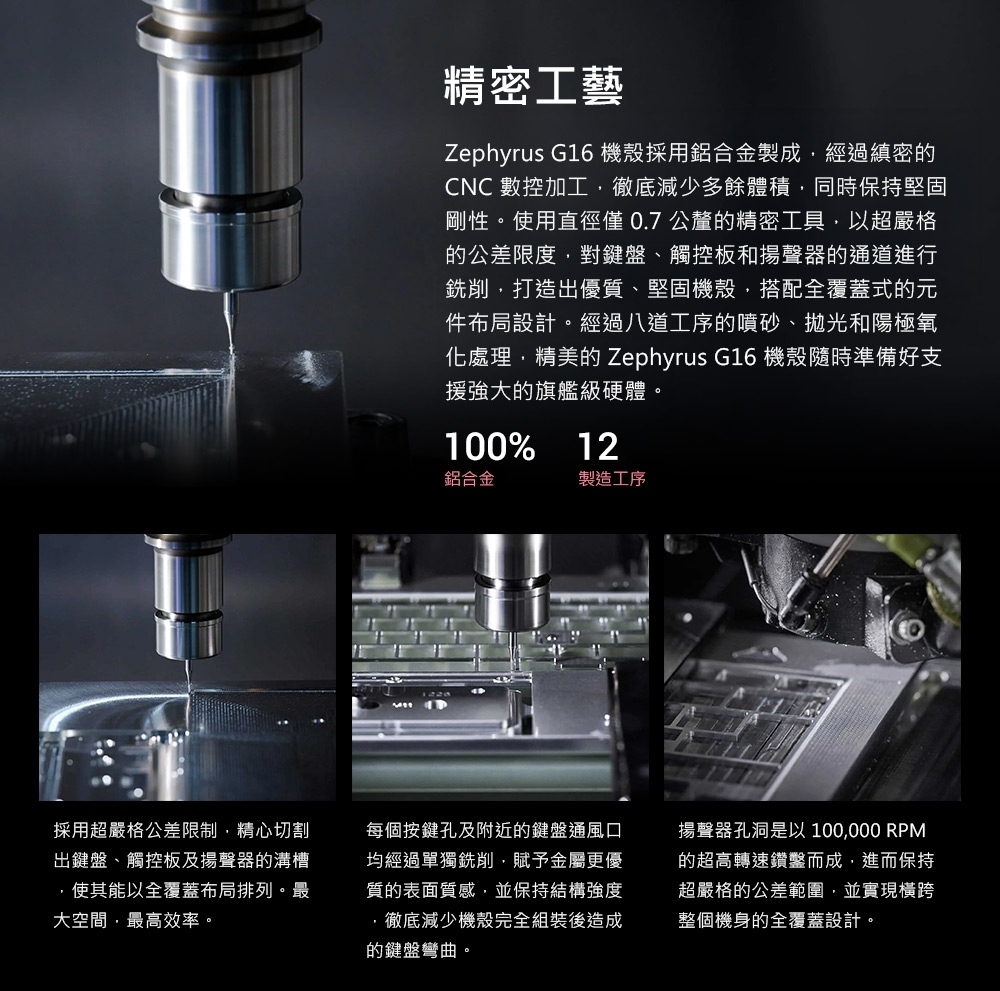 精密工藝

Zephyrus G16 機殼採用鋁合金製成，經過縝密的 CNC 數控加工，徹底減少多餘體積，同時保持堅固剛性。使用直徑僅 0.7 公釐的精密工具，以超嚴格的公差限度，對鍵盤、觸控板和揚聲器的通道進行銑削，打造出優質、堅固機殼，搭配全覆蓋式的元件布局設計。經過八道工序的噴砂、拋光和陽極氧化處理，精美的 Zephyrus G16 機殼隨時準備好支援強大的旗艦級硬體。

100%
鋁合金

12
製造工序

採用超嚴格公差限制，精心切割出鍵盤、觸控板及揚聲器的溝槽，使其能以全覆蓋布局排列。最大空間，最高效率。

每個按鍵孔及附近的鍵盤通風口均經過單獨銑削，賦予金屬更優質的表面質感，並保持結構強度，徹底減少機殼完全組裝後造成的鍵盤彎曲。

揚聲器孔洞是以 100,000 RPM 的超高轉速鑽鑿而成，進而保持超嚴格的公差範圍，並實現橫跨整個機身的全覆蓋設計。