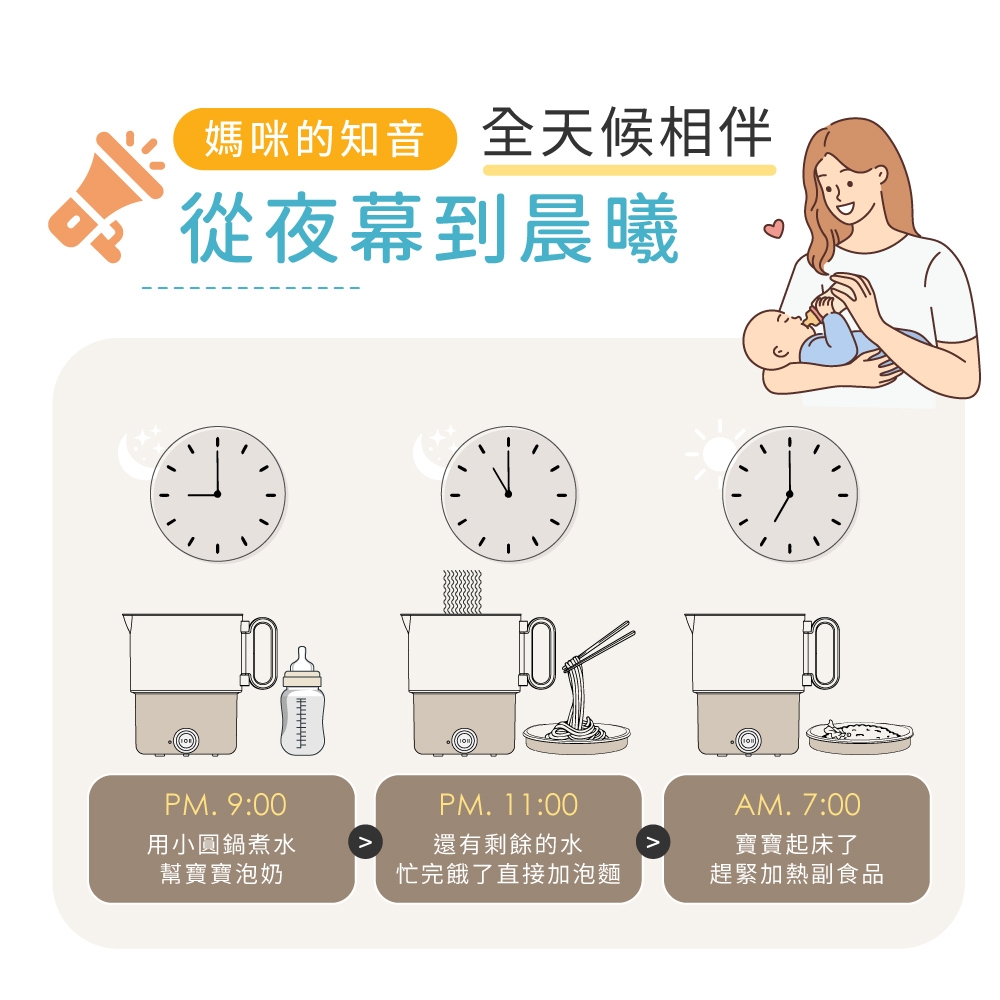 媽咪的知音 全天候相伴
從夜幕到晨曦

PM. 9:00
用小圓鍋煮水
幫寶寶泡奶

>

PM. 11:00
還有剩餘的水
忙完餓了直接加泡麵

>

AM. 7:00
寶寶起床了
趕緊加熱副食品