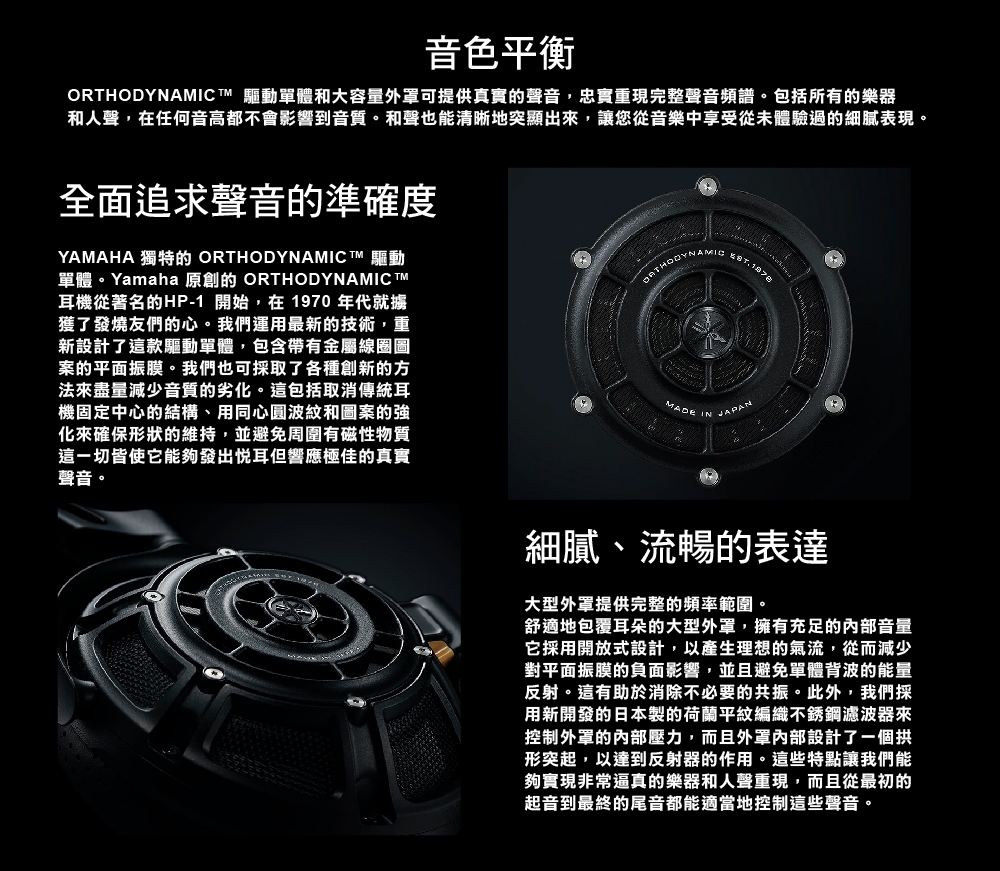 音色平衡

ORTHODYNAMIC™ 驅動單體和大容量外罩可提供真實的聲音，忠實重現完整聲音頻譜。包括所有的樂器和人聲，在任何音高都不會影響到音質。和聲也能清晰地突顯出來，讓您從音樂中享受從未體驗過的細膩表現。

全面追求聲音的準確度

YAMAHA 獨特的 ORTHODYNAMIC™ 驅動單體。Yamaha 原創的 ORTHODYNAMIC™ 耳機從著名的HP-1 開始，在 1970 年代就擄獲了發燒友們的心。我們運用最新的技術，重新設計了這款驅動單體，包含帶有金屬線圈圖案的平面振膜。我們也可採取了各種創新的方法來盡量減少音質的劣化。這包括取消傳統耳機固定中心的結構、用同心圓波紋和圖案的強化來確保形狀的維持，並避免周圍有磁性物質這一切皆使它能夠發出悅耳但響應極佳的真實聲音。

ORTHODYNAMIC EST.1976
MADE IN JAPAN

細膩、流暢的表達

大型外罩提供完整的頻率範圍。
舒適地包覆耳朵的大型外罩，擁有充足的內部音量它採用開放式設計，以產生理想的氣流，從而減少對平面振膜的負面影響，並且避免單體背波的能量反射。這有助於消除不必要的共振。此外，我們採用新開發的日本製的荷蘭平紋編織不銹鋼濾波器來控制外罩的內部壓力，而且外罩內部設計了一個拱形突起，以達到反射器的作用。這些特點讓我們能夠實現非常逼真的樂器和人聲重現，而且從最初的起音到最終的尾音都能適當地控制這些聲音。