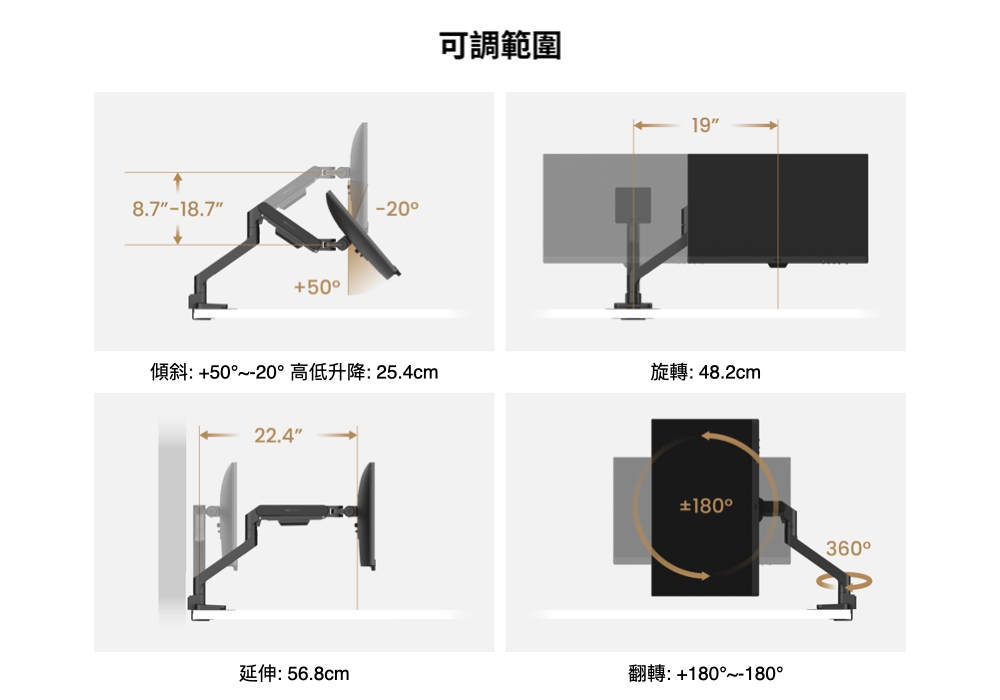 可調範圍

8.7″-18.7″

-20°

+50°

傾斜: +50°~-20° 高低升降: 25.4cm

19″

旋轉: 48.2cm

22.4″

延伸: 56.8cm

±180°

360°

翻轉: +180°~-180°