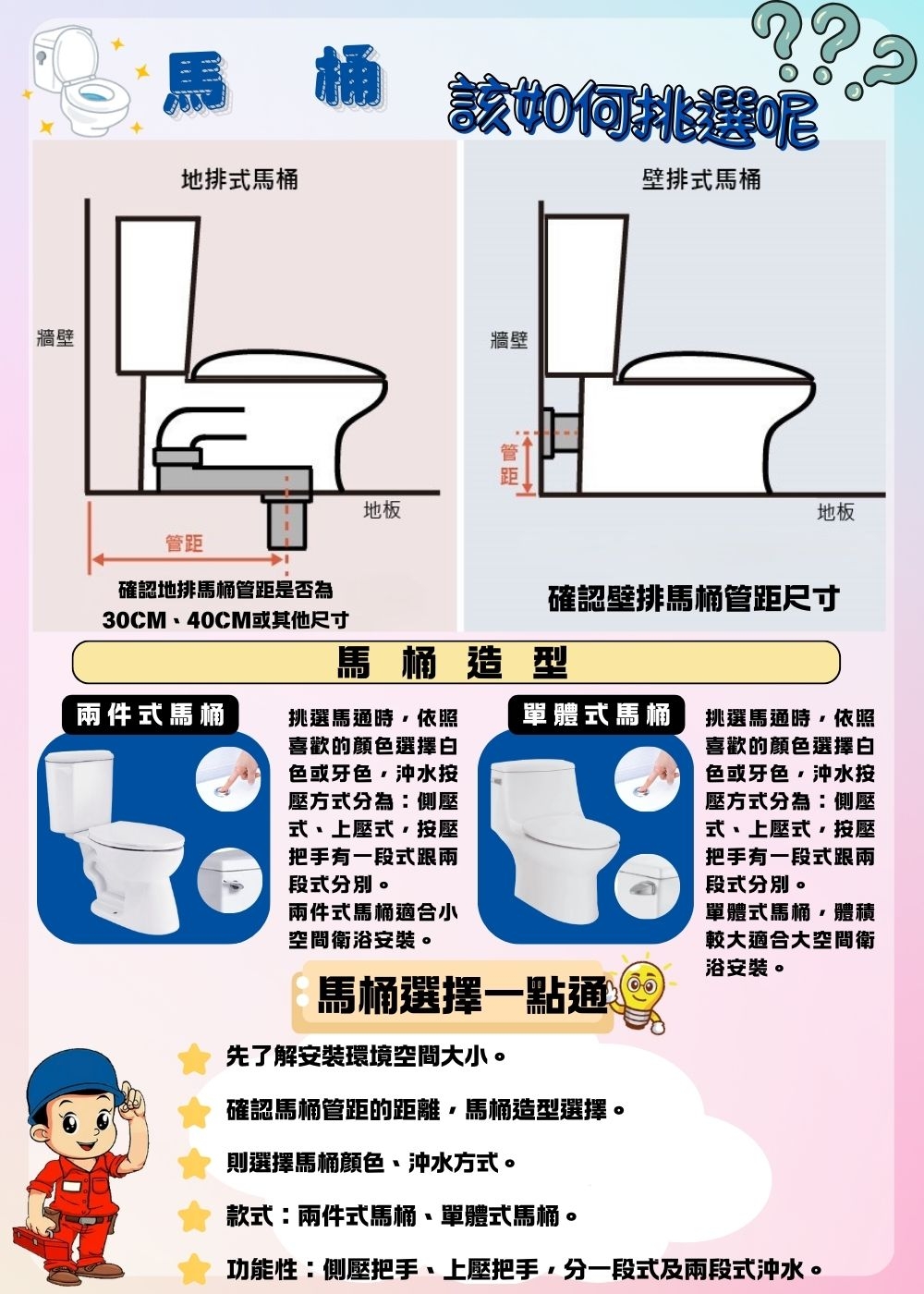 馬 桶 該如何挑選呢

地排式馬桶

牆壁

地板

管距

確認地排馬桶管距是否為 30CM、40CM或其他尺寸

壁排式馬桶

牆壁

管距

地板

確認壁排馬桶管距尺寸

馬 桶 造 型

兩件式馬桶

挑選馬通時，依照喜歡的顏色選擇白色或牙色，沖水按壓方式分為：側壓式、上壓式，按壓把手有一段式跟兩段式分別。
兩件式馬桶適合小空間衛浴安裝。

單體式馬桶

挑選馬通時，依照喜歡的顏色選擇白色或牙色，沖水按壓方式分為：側壓式、上壓式，按壓把手有一段式跟兩段式分別。
單體式馬桶，體積較大適合大空間衛浴安裝。

馬桶選擇一點通

先了解安裝環境空間大小。

確認馬桶管距的距離，馬桶造型選擇。

則選擇馬桶顏色、沖水方式。

款式：兩件式馬桶、單體式馬桶。

功能性：側壓把手、上壓把手，分一段式及兩段式沖水。