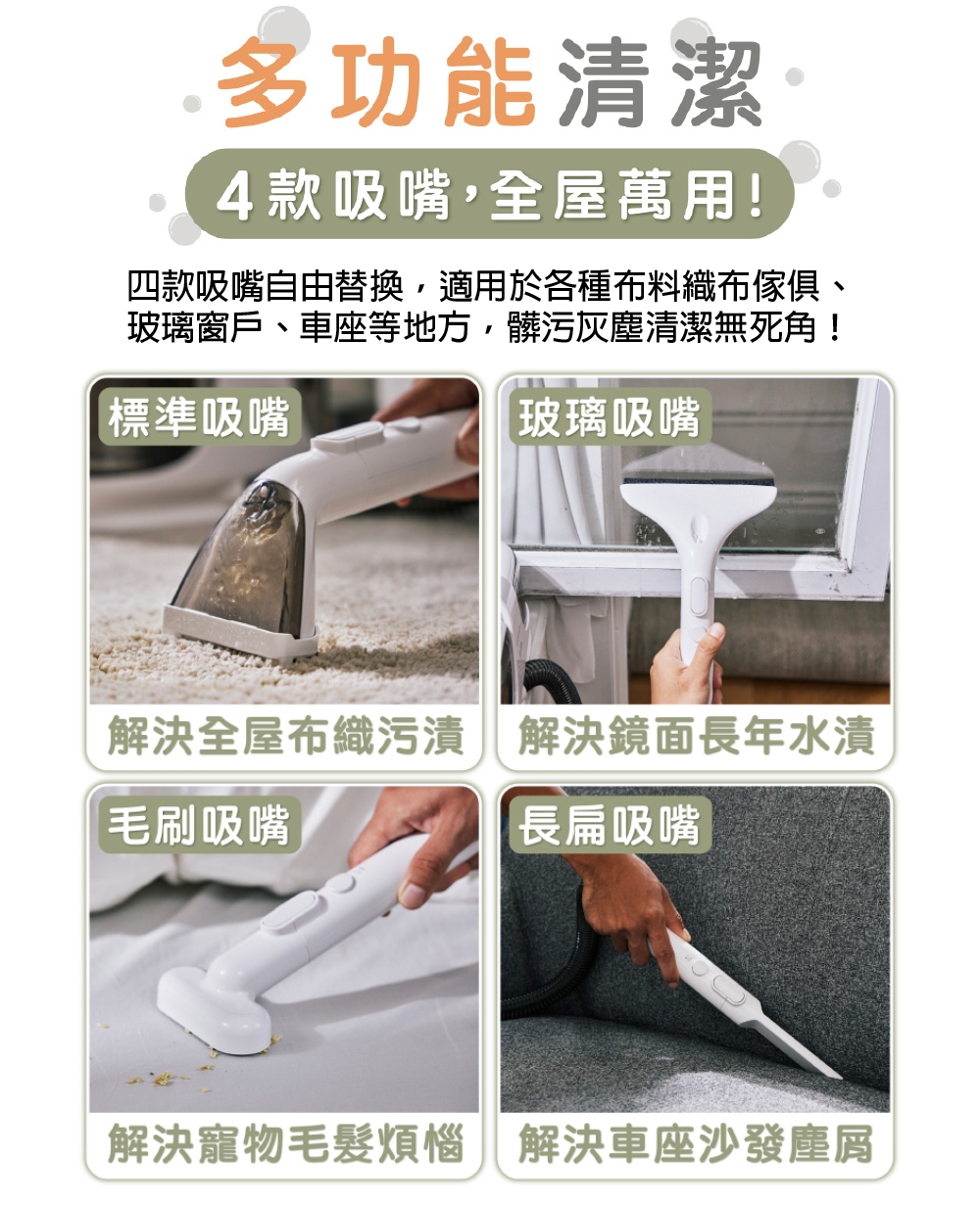 多功能清潔

4款吸嘴,全屋萬用!

四款吸嘴自由替換，適用於各種布料織布傢俱、玻璃窗戶、車座等地方，髒污灰塵清潔無死角！

標準吸嘴

解決全屋布織污漬

玻璃吸嘴

解決鏡面長年水漬

毛刷吸嘴

解決寵物毛髮煩惱

長扁吸嘴

解決車座沙發塵屑