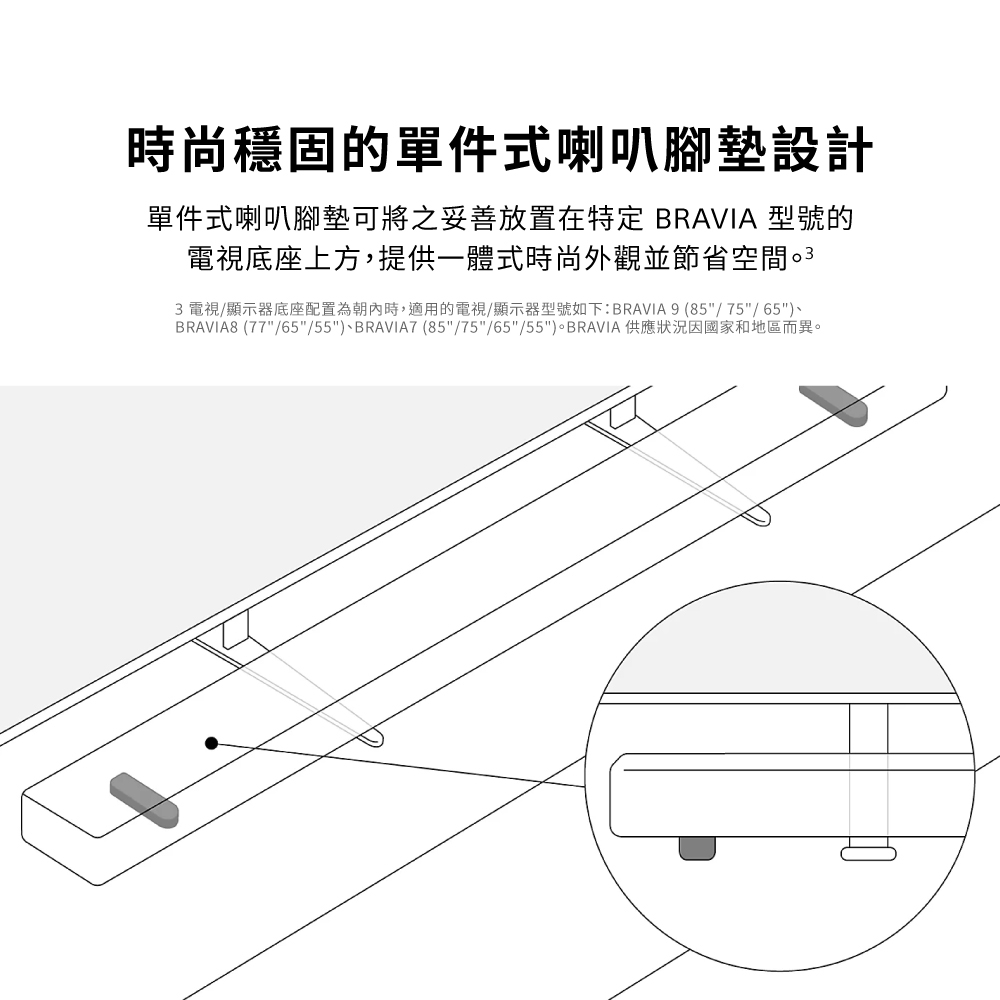 時尚穩固的單件式喇叭腳墊設計

單件式喇叭腳墊可將之妥善放置在特定 BRAVIA 型號的電視底座上方，提供一體式時尚外觀並節省空間。$^3$

3 電視/顯示器底座配置為朝內時，適用的電視/顯示器型號如下：BRAVIA 9 (85"/ 75"/ 65")、BRAVIA8 (77"/65"/55")、BRAVIA7 (85"/75"/65"/55")。BRAVIA 供應狀況因國家和地區而異。