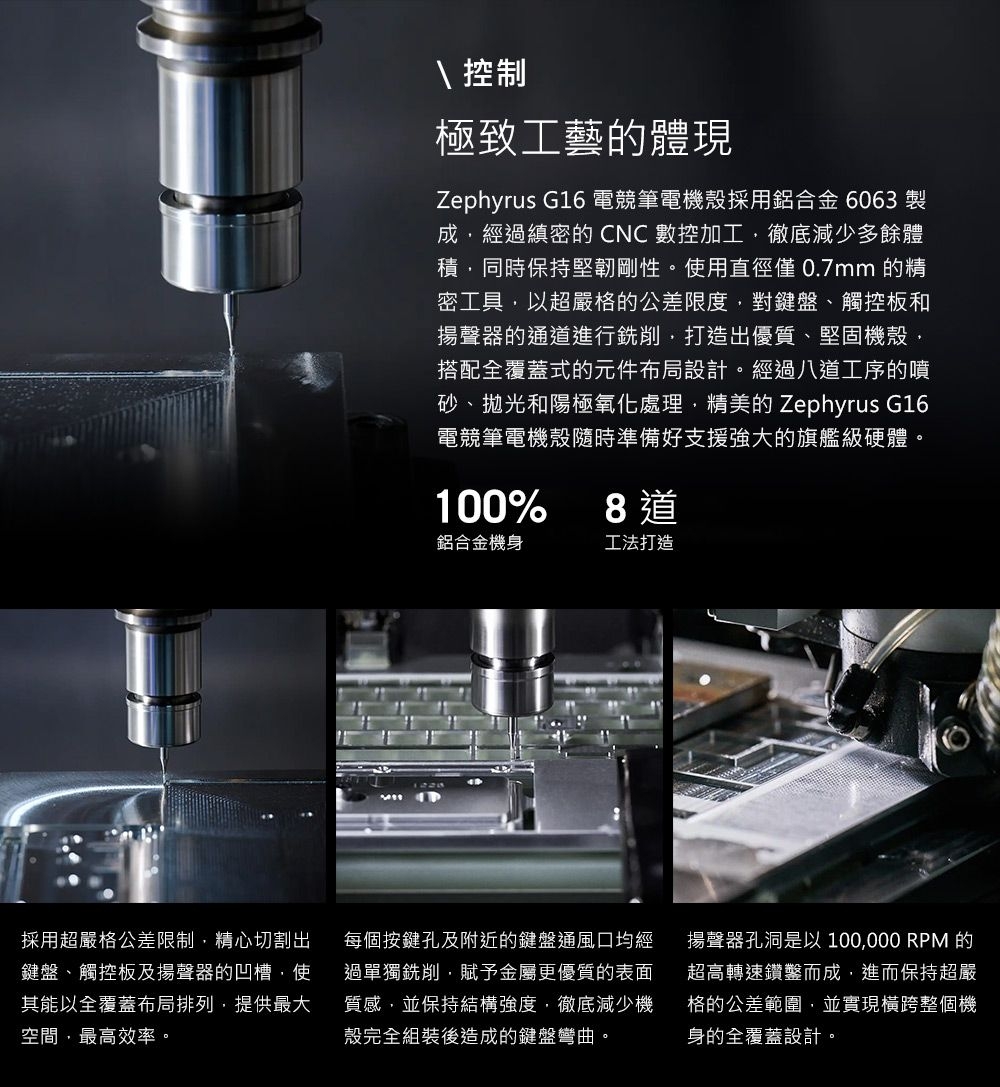 \ 控制

極致工藝的體現

Zephyrus G16 電競筆電機殼採用鋁合金 6063 製成，經過縝密的 CNC 數控加工，徹底減少多餘體積，同時保持堅韌剛性。使用直徑僅 0.7mm 的精密工具，以超嚴格的公差限度，對鍵盤、觸控板和揚聲器的通道進行銑削，打造出優質、堅固機殼，搭配全覆蓋式的元件布局設計。經過八道工序的噴砂、拋光和陽極氧化處理，精美的 Zephyrus G16 電競筆電機殼隨時準備好支援強大的旗艦級硬體。

100%
鋁合金機身

8 道
工法打造

採用超嚴格公差限制，精心切割出鍵盤、觸控板及揚聲器的凹槽，使其能以全覆蓋布局排列，提供最大空間，最高效率。

每個按鍵孔及附近的鍵盤通風口均經過單獨銑削，賦予金屬更優質的表面質感，並保持結構強度，徹底減少機殼完全組裝後造成的鍵盤彎曲。

揚聲器孔洞是以 100,000 RPM 的超高轉速鑽鑿而成，進而保持超嚴格的公差範圍，並實現橫跨整個機身的全覆蓋設計。