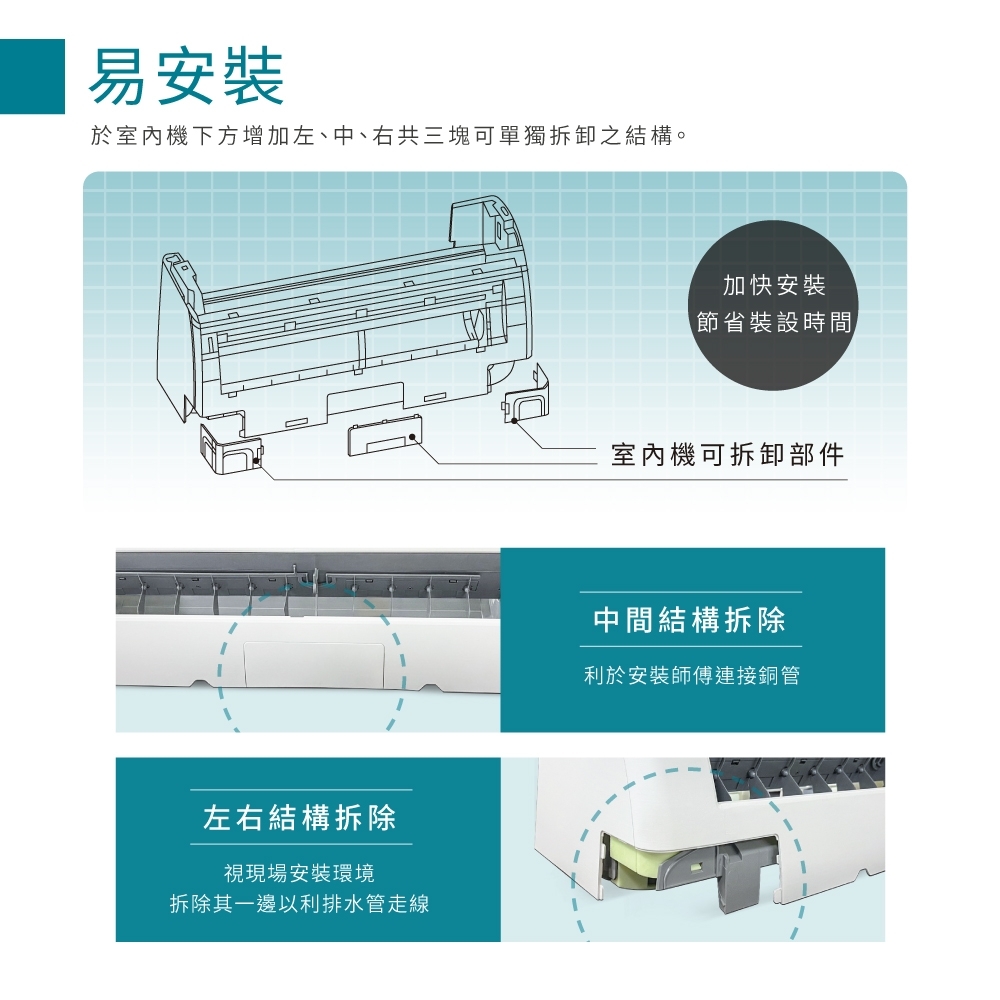 易安裝

於室內機下方增加左、中、右共三塊可單獨拆卸之結構。

加快安裝
節省裝設時間

室內機可拆卸部件

中間結構拆除

利於安裝師傅連接銅管

左右結構拆除

視現場安裝環境
拆除其一邊以利排水管走線