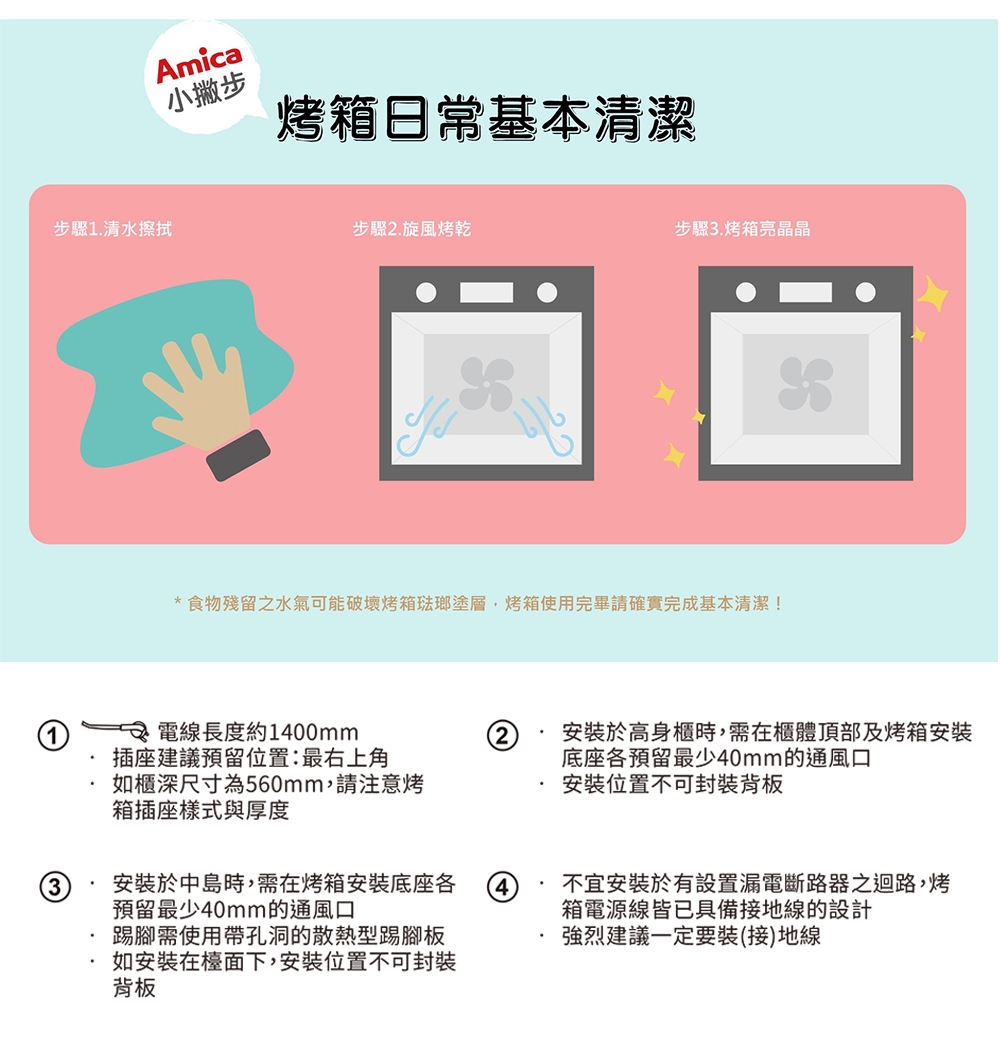 Amica
小撇步

烤箱日常基本清潔

步驟1.清水擦拭

步驟2.旋風烤乾

步驟3.烤箱亮晶晶

* 食物殘留之水氣可能破壞烤箱琺瑯塗層，烤箱使用完畢請確實完成基本清潔！

① 電線長度約1400mm
· 插座建議預留位置：最右上角
· 如櫃深尺寸為560mm，請注意烤箱插座樣式與厚度

② · 安裝於高身櫃時，需在櫃體頂部及烤箱安裝底座各預留最少40mm的通風口
· 安裝位置不可封裝背板

③ · 安裝於中島時，需在烤箱安裝底座各預留最少40mm的通風口
· 踢腳需使用帶孔洞的散熱型踢腳板
· 如安裝在檯面下，安裝位置不可封裝背板

④ · 不宜安裝於有設置漏電斷路器之迴路，烤箱電源線皆已具備接地線的設計
· 強烈建議一定要裝(接)地線