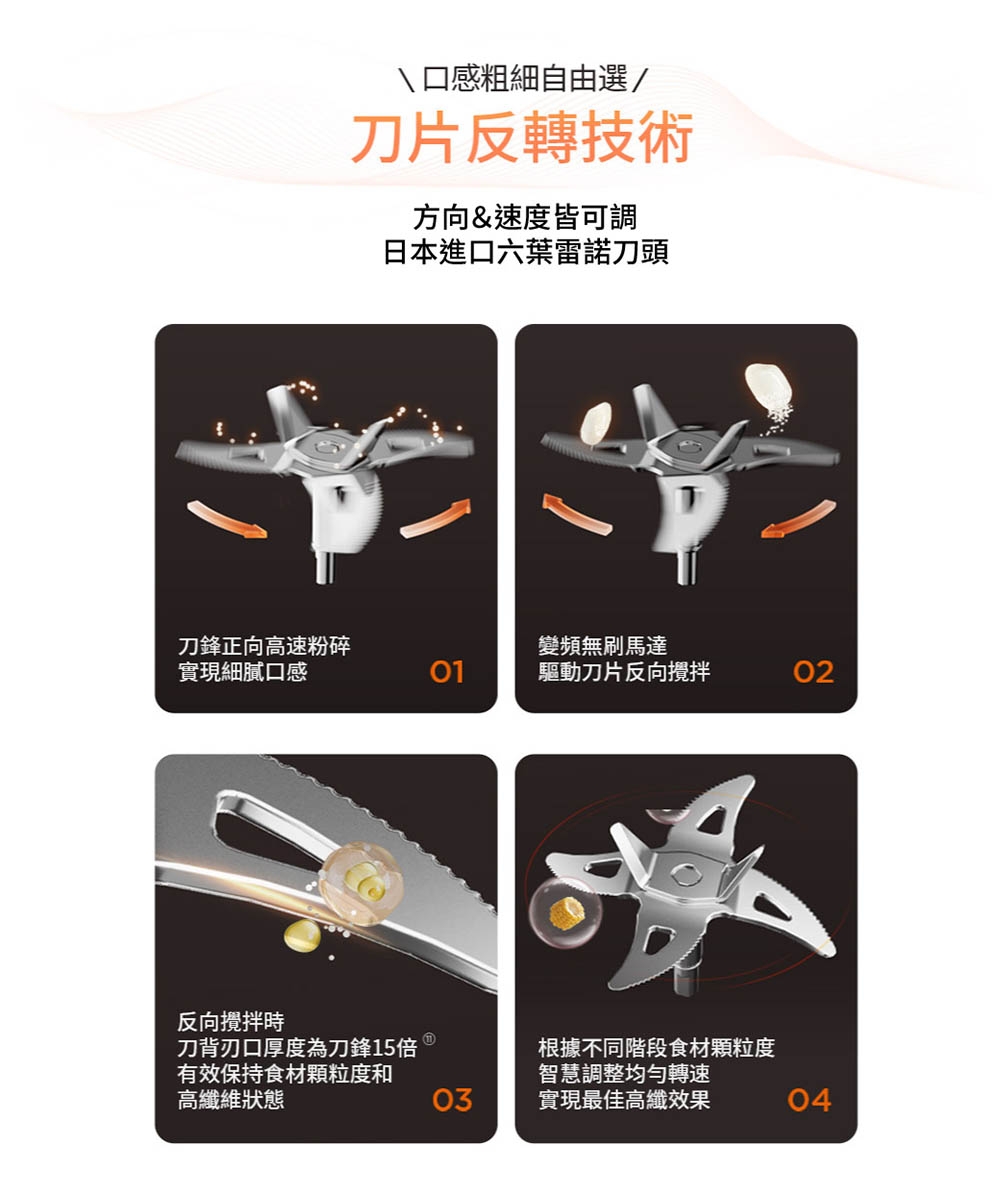 \ 口感粗細自由選 /
刀片反轉技術

方向&速度皆可調
日本進口六葉雷諾刀頭

刀鋒正向高速粉碎
實現細膩口感
01

變頻無刷馬達
驅動刀片反向攪拌
02

反向攪拌時
刀背刃口厚度為刀鋒15倍 ⑪
有效保持食材顆粒度和
高纖維狀態
03

根據不同階段食材顆粒度
智慧調整均勻轉速
實現最佳高纖效果
04