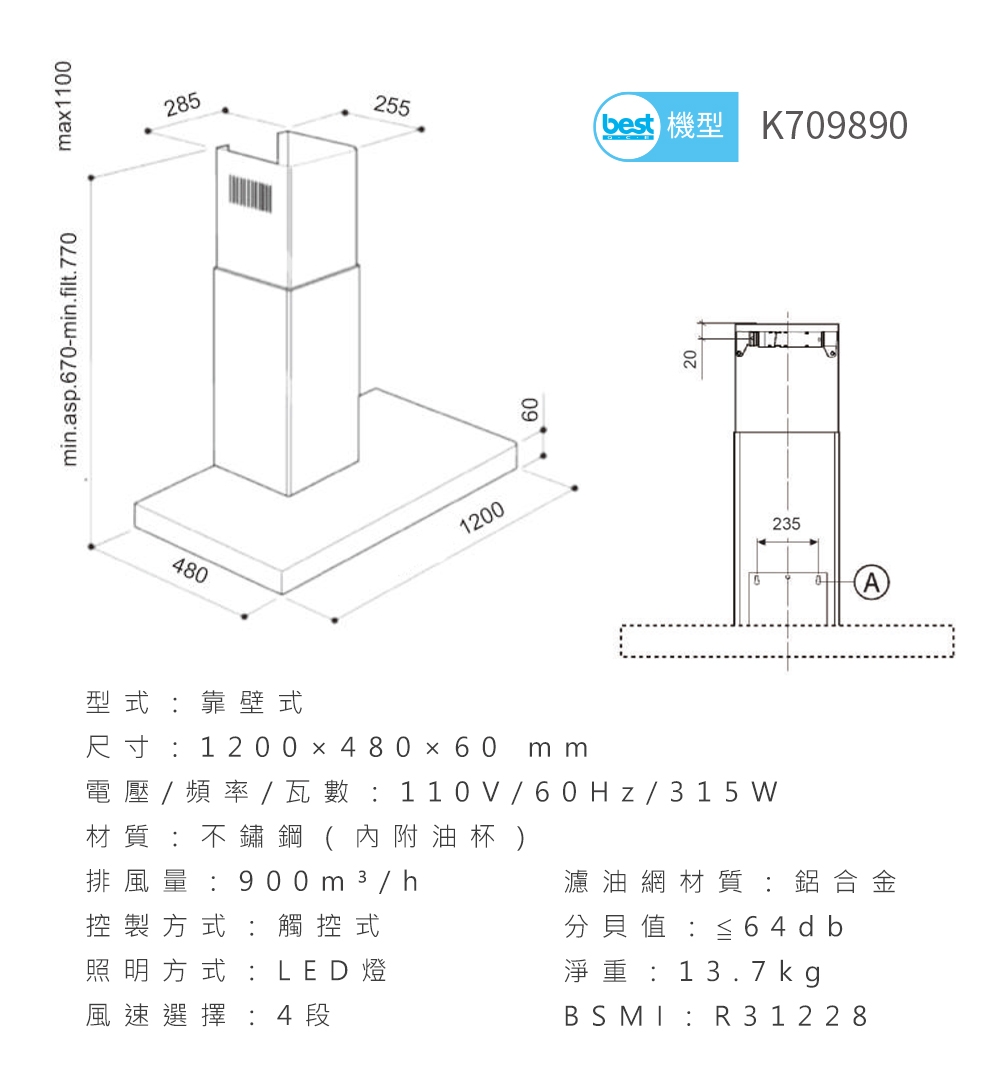 max1100
285
255
min.asp.670-min.filt.770
60
1200
480

best 機型 K709890

20
235
A

型式：靠壁式
尺寸：1200×480×60 mm
電壓/頻率/瓦數：110V/60Hz/315W
材質：不鏽鋼（內附油杯）
排風量：900m³/h
控製方式：觸控式
照明方式：LED燈
風速選擇：4段

濾油網材質：鋁合金
分貝值：≦64db
淨重：13.7kg
BSMI：R31228