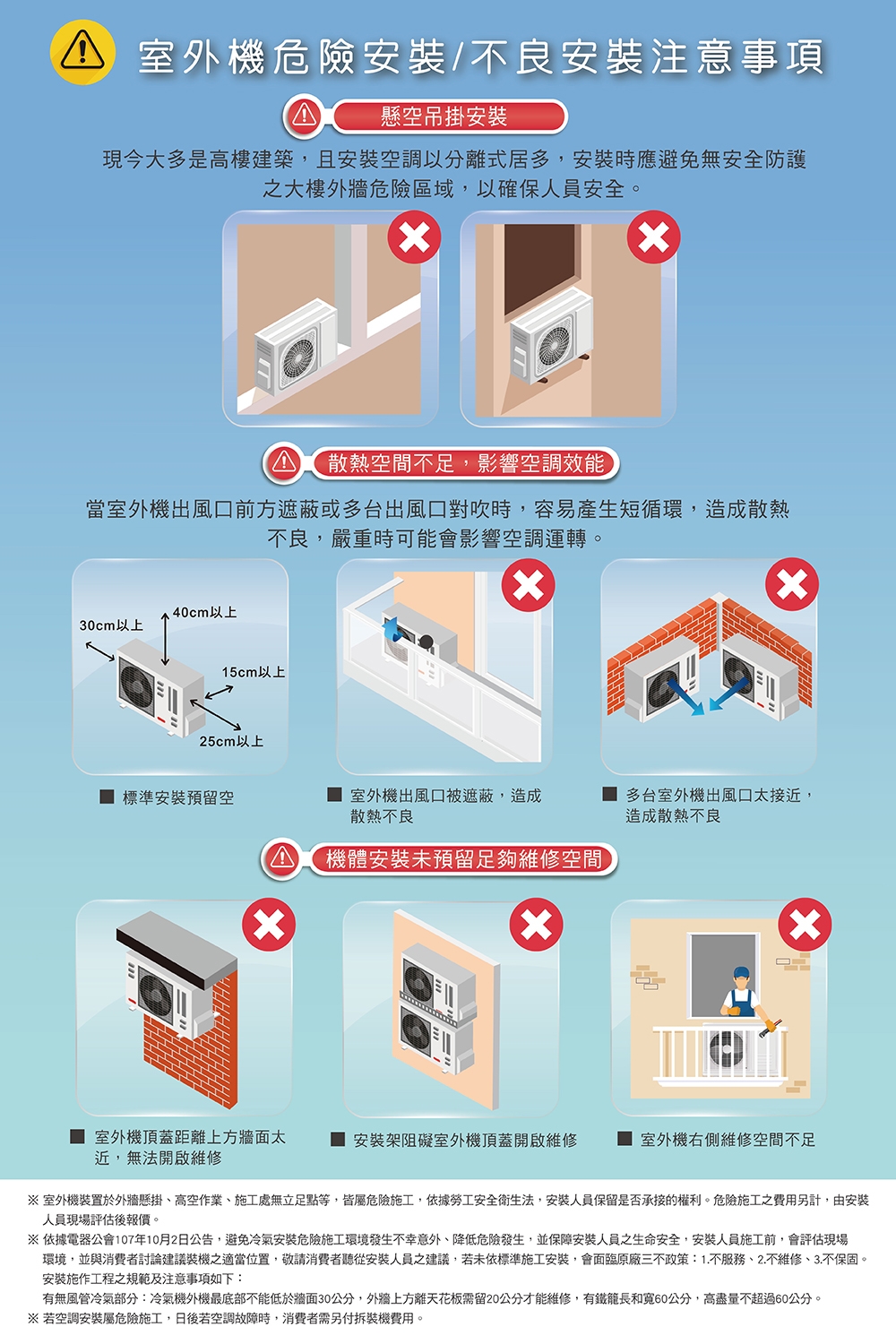 室外機危險安裝/不良安裝注意事項

懸空吊掛安裝

現今大多是高樓建築，且安裝空調以分離式居多，安裝時應避免無安全防護之大樓外牆危險區域，以確保人員安全。

散熱空間不足，影響空調效能

當室外機出風口前方遮蔽或多台出風口對吹時，容易產生短循環，造成散熱不良，嚴重時可能會影響空調運轉。

30cm以上
40cm以上
15cm以上
25cm以上

■ 標準安裝預留空

■ 室外機出風口被遮蔽，造成散熱不良

■ 多台室外機出風口太接近，造成散熱不良

機體安裝未預留足夠維修空間

■ 室外機頂蓋距離上方牆面太近，無法開啟維修

■ 安裝架阻礙室外機頂蓋開啟維修

■ 室外機右側維修空間不足

※ 室外機裝置於外牆懸掛、高空作業、施工處無立足點等，皆屬危險施工，依據勞工安全衛生法，安裝人員保留是否承接的權利。危險施工之費用另計，由安裝人員現場評估後報價。
※ 依據電器公會107年10月2日公告，避免冷氣安裝危險施工環境發生不幸意外、降低危險發生，並保障安裝人員之生命安全，安裝人員施工前，會評估現場環境，並與消費者討論建議裝機之適當位置，敬請消費者聽從安裝人員之建議，若未依標準施工安裝，會面臨原廠三不政策：1.不服務、2.不維修、3.不保固。
安裝施作工程之規範及注意事項如下：
有無風管冷氣部分：冷氣機外機最底部不能低於牆面30公分，外牆上方離天花板需留20公分才能維修，有鐵籠長和寬60公分，高盡量不超過60公分。
※ 若空調安裝屬危險施工，日後若空調故障時，消費者需另付拆裝機費用。