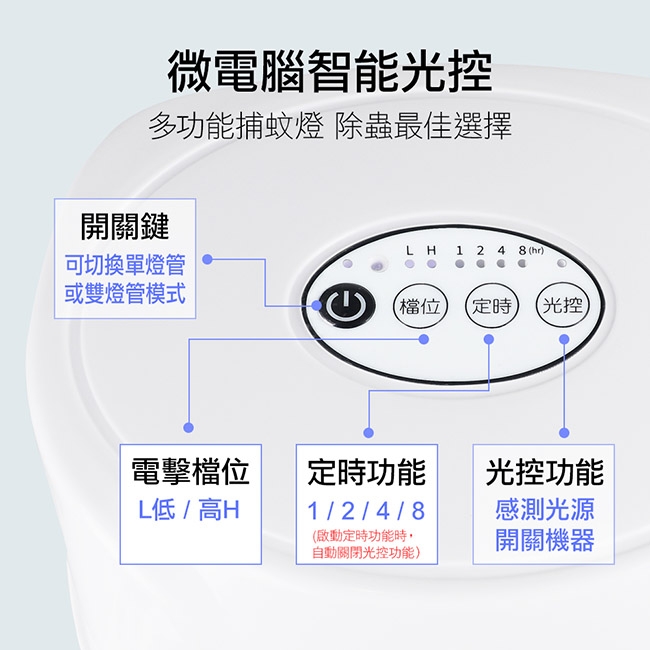 微電腦智能光控

多功能捕蚊燈 除蟲最佳選擇

開關鍵

可切換單燈管或雙燈管模式

L H 1 2 4 8 (hr)

檔位

定時

光控

電擊檔位

L低 / 高H

定時功能

1 / 2 / 4 / 8

(啟動定時功能時，自動關閉光控功能)

光控功能

感測光源開關機器