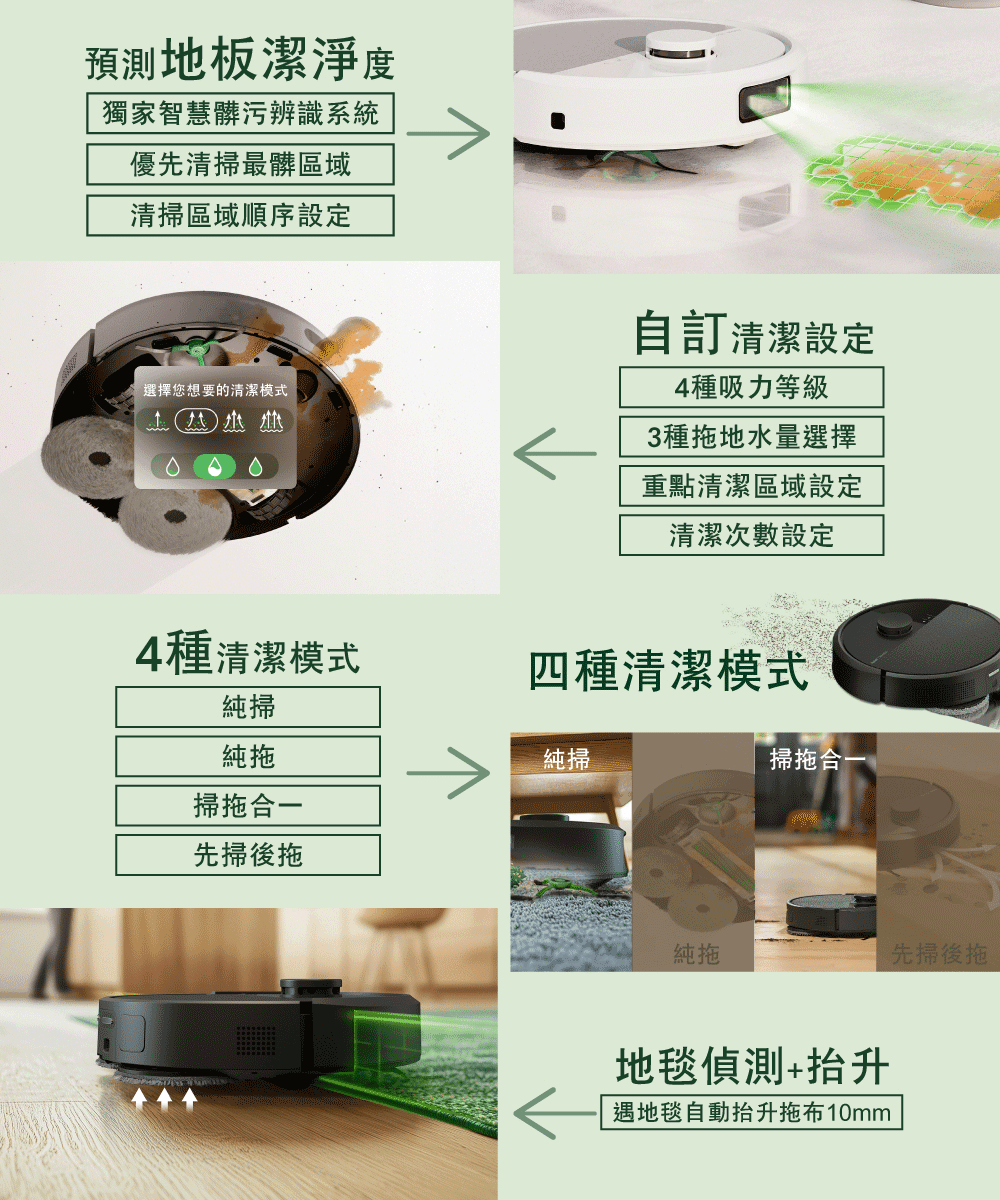 預測地板潔淨度

獨家智慧髒污辨識系統

優先清掃最髒區域

清掃區域順序設定

選擇您想要的清潔模式

自訂清潔設定

4種吸力等級

3種拖地水量選擇

重點清潔區域設定

清潔次數設定

4種清潔模式

純掃

純拖

掃拖合一

先掃後拖

四種清潔模式

純掃

掃拖合一

純拖

先掃後拖

地毯偵測+抬升

遇地毯自動抬升拖布10mm