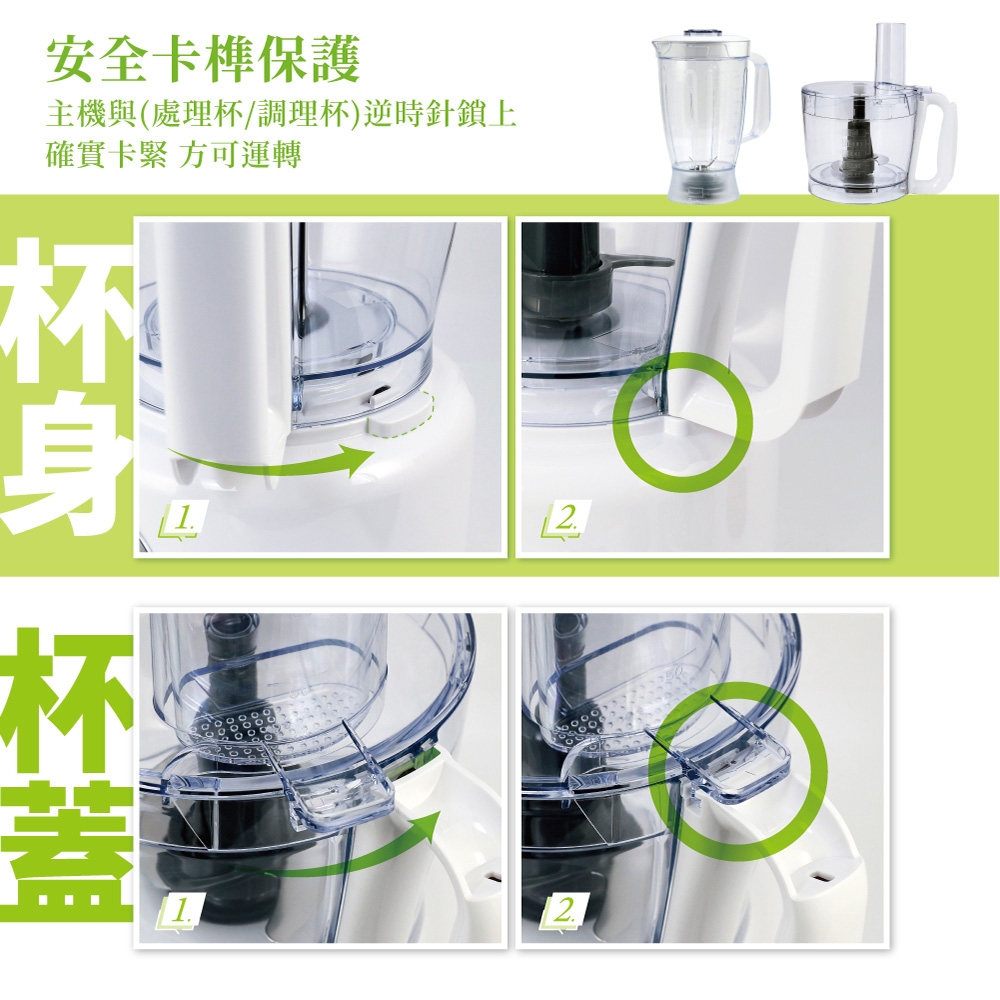 安全卡榫保護

主機與(處理杯/調理杯)逆時針鎖上
確實卡緊 方可運轉

杯身

1.

2.

杯蓋

1.

2.