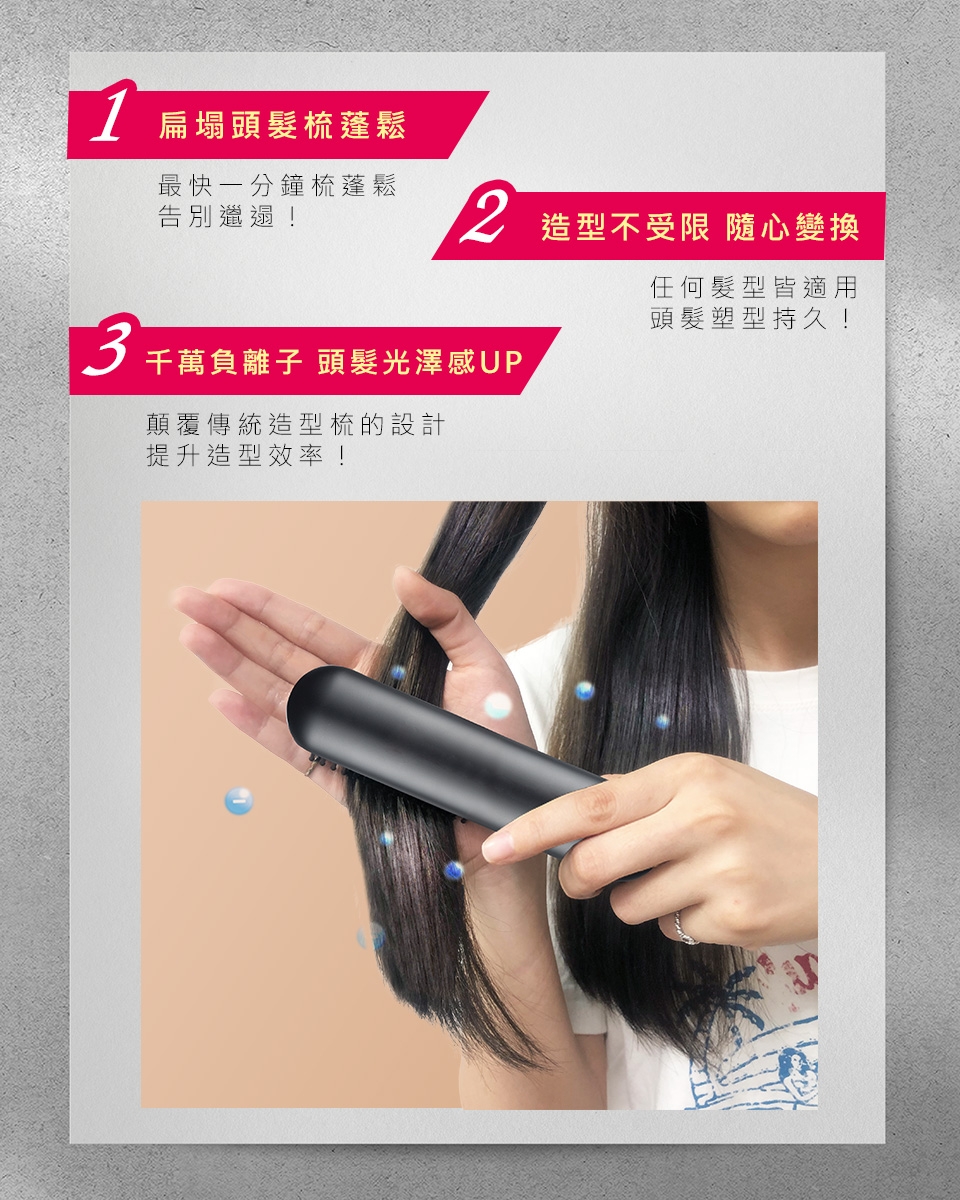 1 扁塌頭髮梳蓬鬆

最快一分鐘梳蓬鬆
告別邋遢！

2 造型不受限 隨心變換

任何髮型皆適用
頭髮塑型持久！

3 千萬負離子 頭髮光澤感UP

顛覆傳統造型梳的設計
提升造型效率！