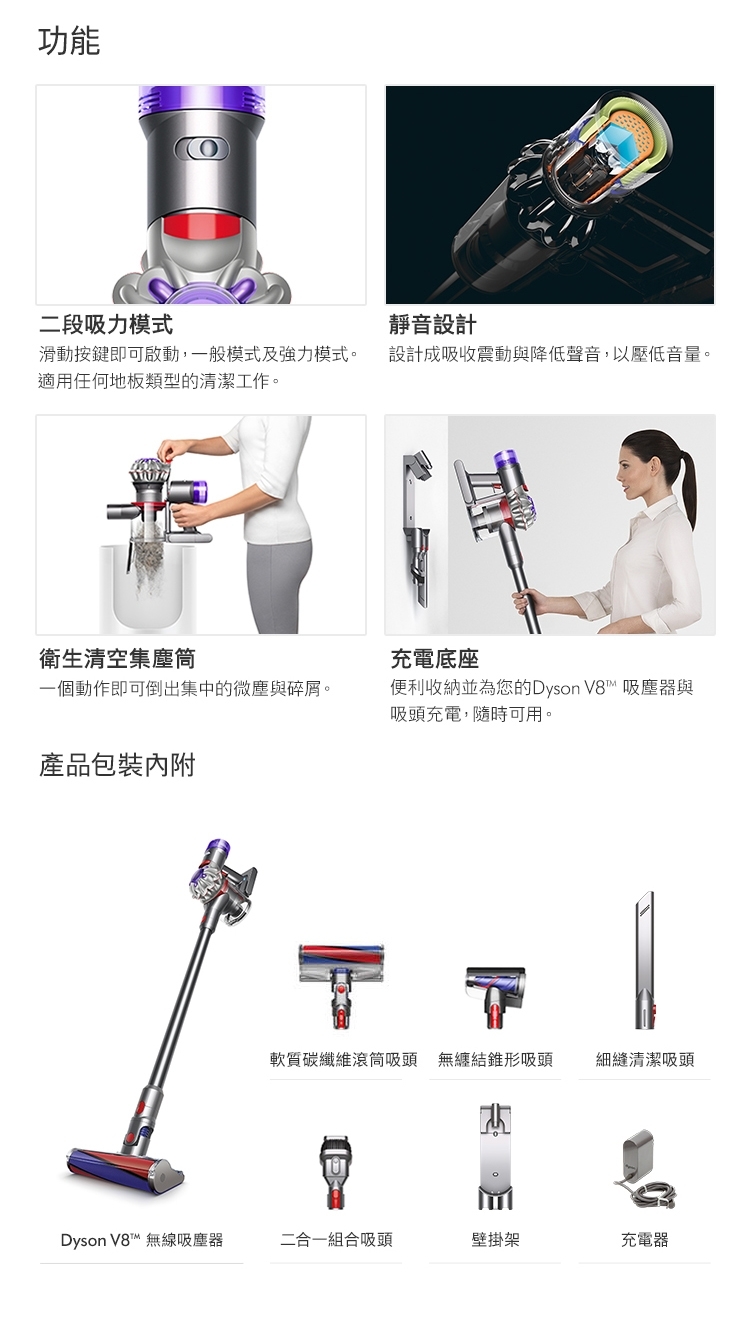 功能

二段吸力模式
滑動按鍵即可啟動，一般模式及強力模式。適用任何地板類型的清潔工作。

靜音設計
設計成吸收震動與降低聲音，以壓低音量。

衛生清空集塵筒
一個動作即可倒出集中的微塵與碎屑。

充電底座
便利收納並為您的Dyson V8™ 吸塵器與吸頭充電，隨時可用。

產品包裝內附

軟質碳纖維滾筒吸頭

無纏結錐形吸頭

細縫清潔吸頭

Dyson V8™ 無線吸塵器

二合一組合吸頭

壁掛架

充電器