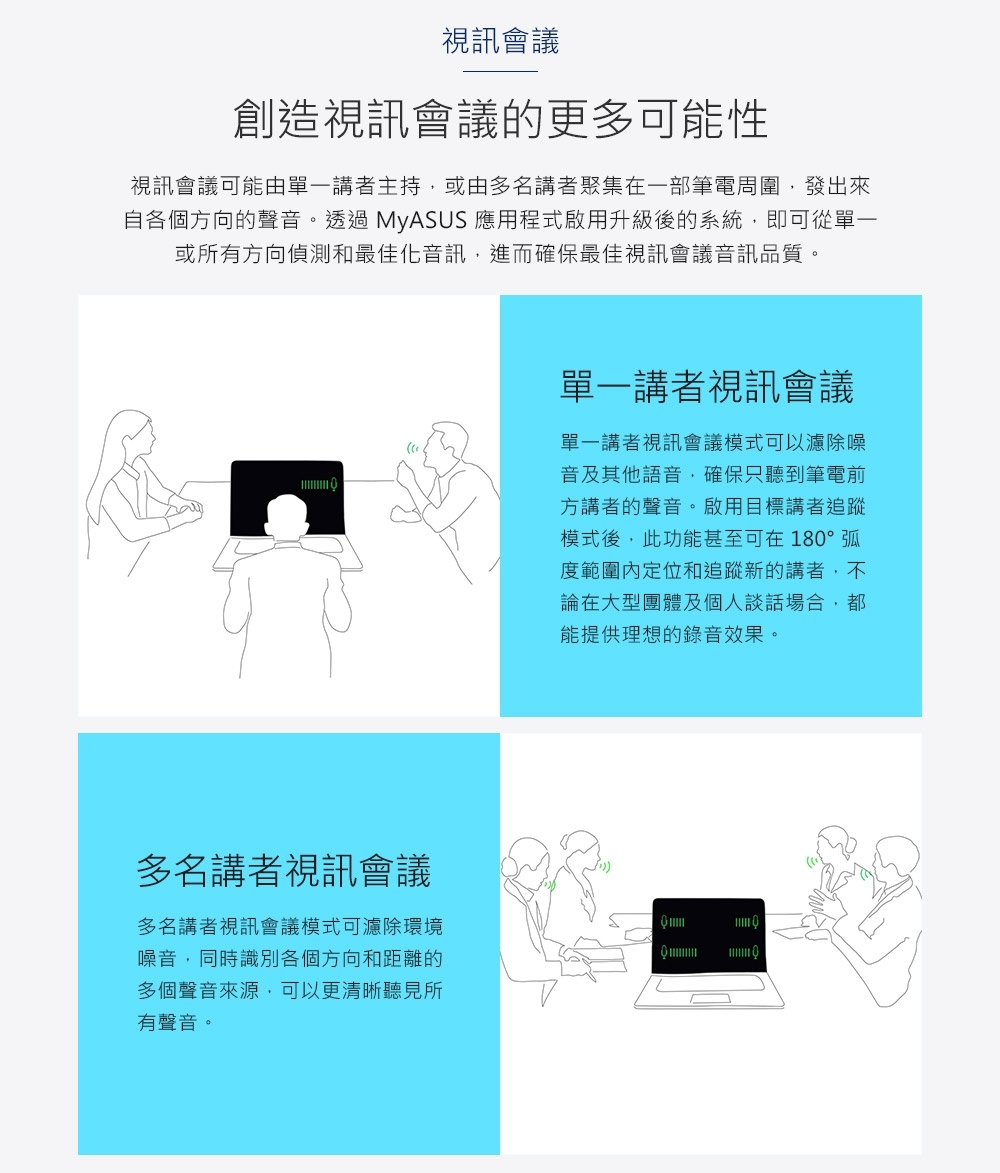 視訊會議

創造視訊會議的更多可能性

視訊會議可能由單一講者主持，或由多名講者聚集在一部筆電周圍，發出來自各個方向的聲音。透過 MyASUS 應用程式啟用升級後的系統，即可從單一或所有方向偵測和最佳化音訊，進而確保最佳視訊會議音訊品質。

單一講者視訊會議

單一講者視訊會議模式可以濾除噪音及其他語音，確保只聽到筆電前方講者的聲音。啟用目標講者追蹤模式後，此功能甚至可在 180° 弧度範圍內定位和追蹤新的講者，不論在大型團體及個人談話場合，都能提供理想的錄音效果。

多名講者視訊會議

多名講者視訊會議模式可濾除環境噪音，同時識別各個方向和距離的多個聲音來源，可以更清晰聽見所有聲音。