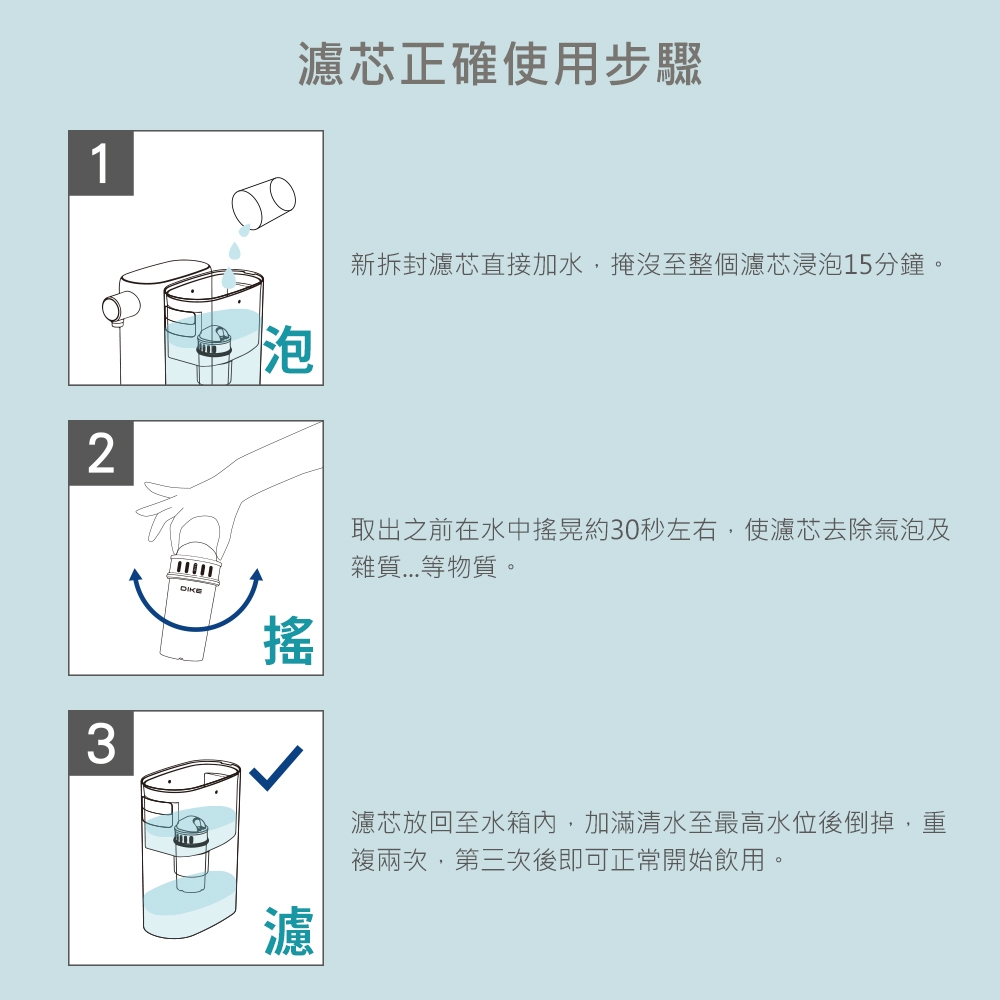 濾芯正確使用步驟

1

泡

新拆封濾芯直接加水，掩沒至整個濾芯浸泡15分鐘。

2

DIKE

搖

取出之前在水中搖晃約30秒左右，使濾芯去除氣泡及雜質...等物質。

3

濾

濾芯放回至水箱內，加滿清水至最高水位後倒掉，重複兩次，第三次後即可正常開始飲用。