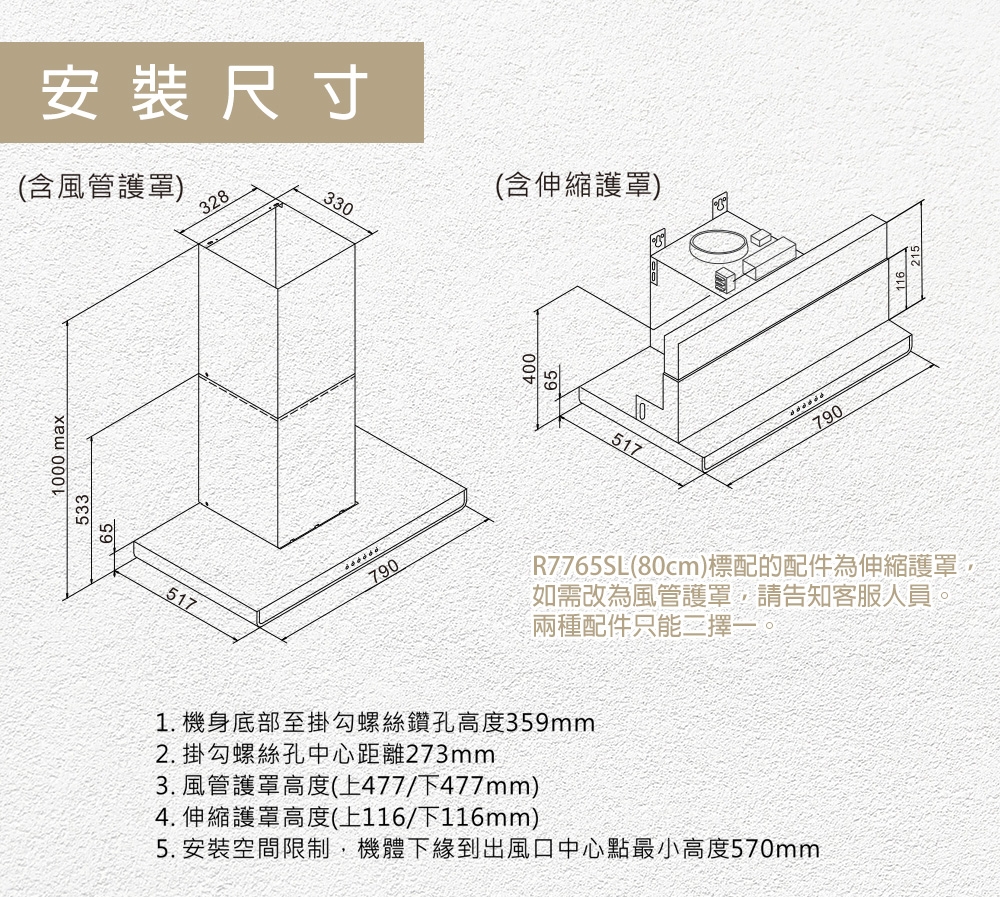 安裝尺寸

(含風管護罩)

328
330
1000 max
533
65
517
790

(含伸縮護罩)

215
116
400
65
517
790

R7765SL(80cm)標配的配件為伸縮護罩，如需改為風管護罩，請告知客服人員。兩種配件只能二擇一。

1. 機身底部至掛勾螺絲鑽孔高度359mm
2. 掛勾螺絲孔中心距離273mm
3. 風管護罩高度(上477/下477mm)
4. 伸縮護罩高度(上116/下116mm)
5. 安裝空間限制，機體下緣到出風口中心點最小高度570mm