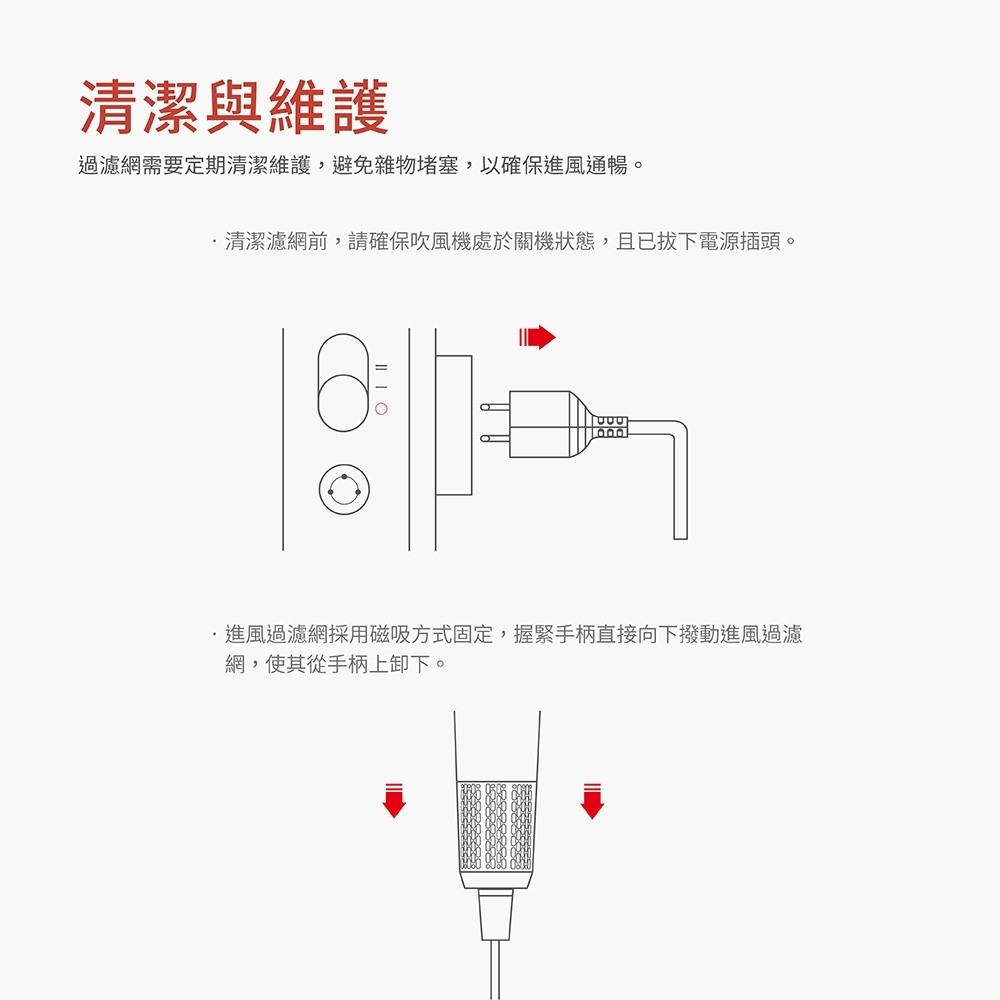 清潔與維護

過濾網需要定期清潔維護，避免雜物堵塞，以確保進風通暢。

· 清潔濾網前，請確保吹風機處於關機狀態，且已拔下電源插頭。

· 進風過濾網採用磁吸方式固定，握緊手柄直接向下撥動進風過濾網，使其從手柄上卸下。