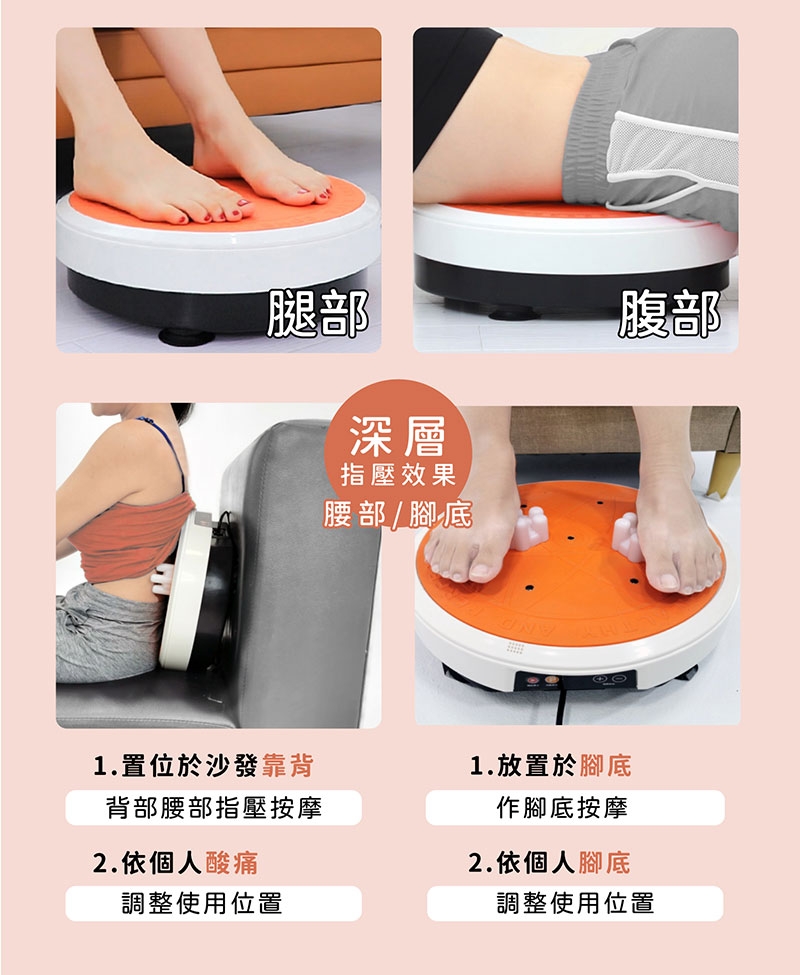 腿部

腹部

深層
指壓效果
腰部/腳底

1.置位於沙發靠背
背部腰部指壓按摩

2.依個人酸痛
調整使用位置

1.放置於腳底
作腳底按摩

2.依個人腳底
調整使用位置