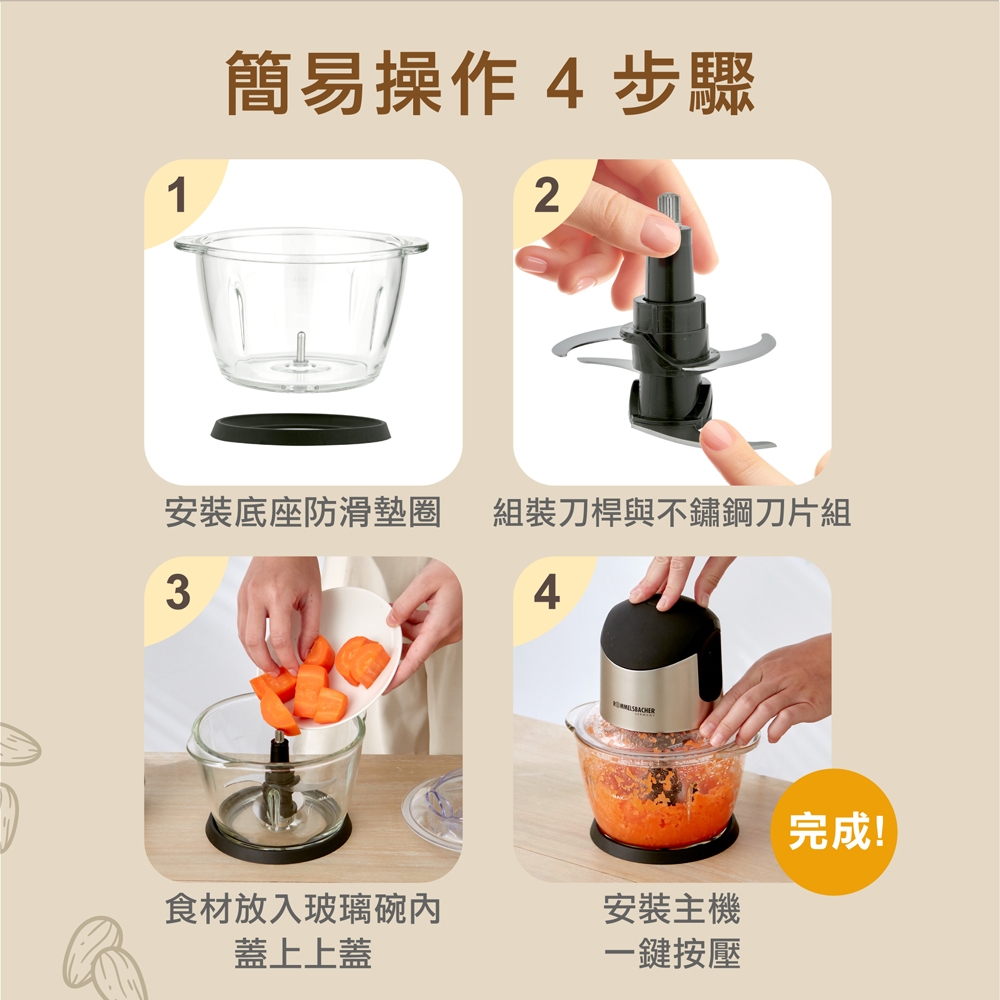 簡易操作 4 步驟

1

安裝底座防滑墊圈

2

組裝刀桿與不鏽鋼刀片組

3

食材放入玻璃碗內
蓋上上蓋

4

ROMMELSBACHER

完成!

安裝主機
一鍵按壓