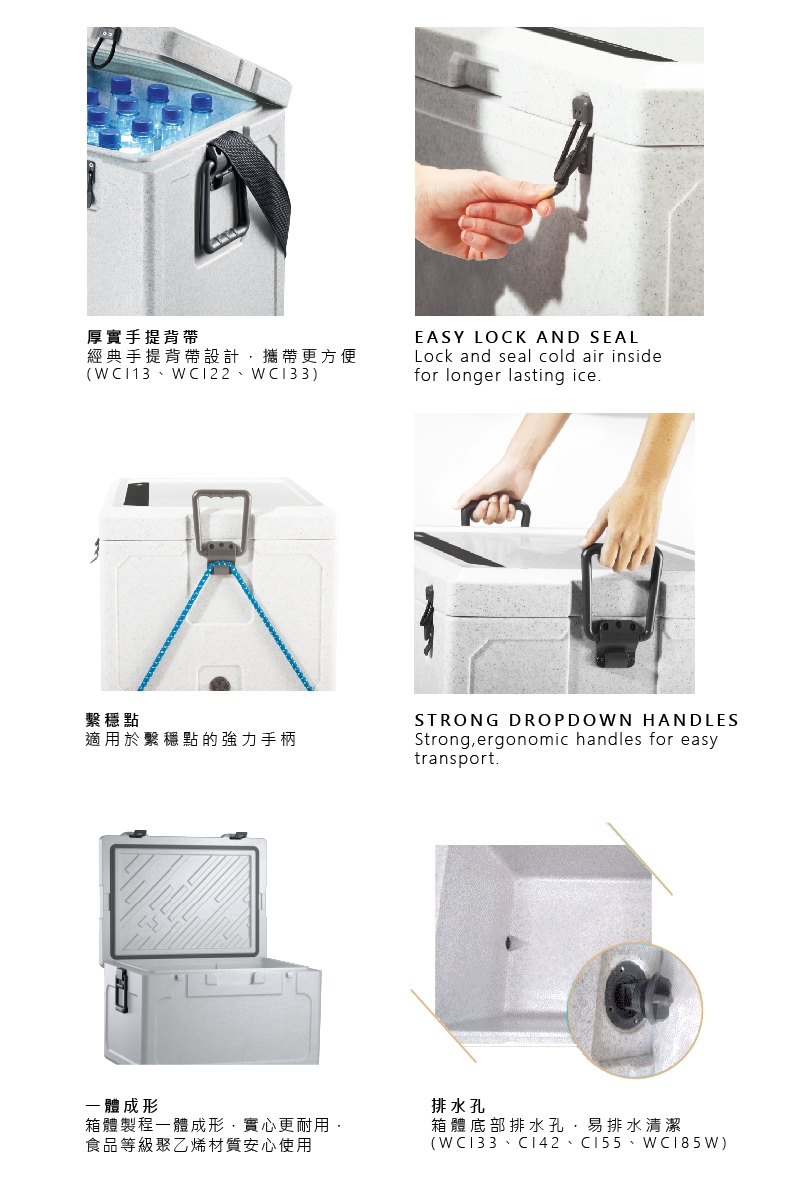 厚實手提背帶
經典手提背帶設計，攜帶更方便
(WCI13、WCI22、WCI33)

EASY LOCK AND SEAL
Lock and seal cold air inside for longer lasting ice.

繫穩點
適用於繫穩點的強力手柄

STRONG DROPDOWN HANDLES
Strong,ergonomic handles for easy transport.

一體成形
箱體製程一體成形，實心更耐用，食品等級聚乙烯材質安心使用

排水孔
箱體底部排水孔，易排水清潔
(WCI33、CI42、CI55、WCI85W)