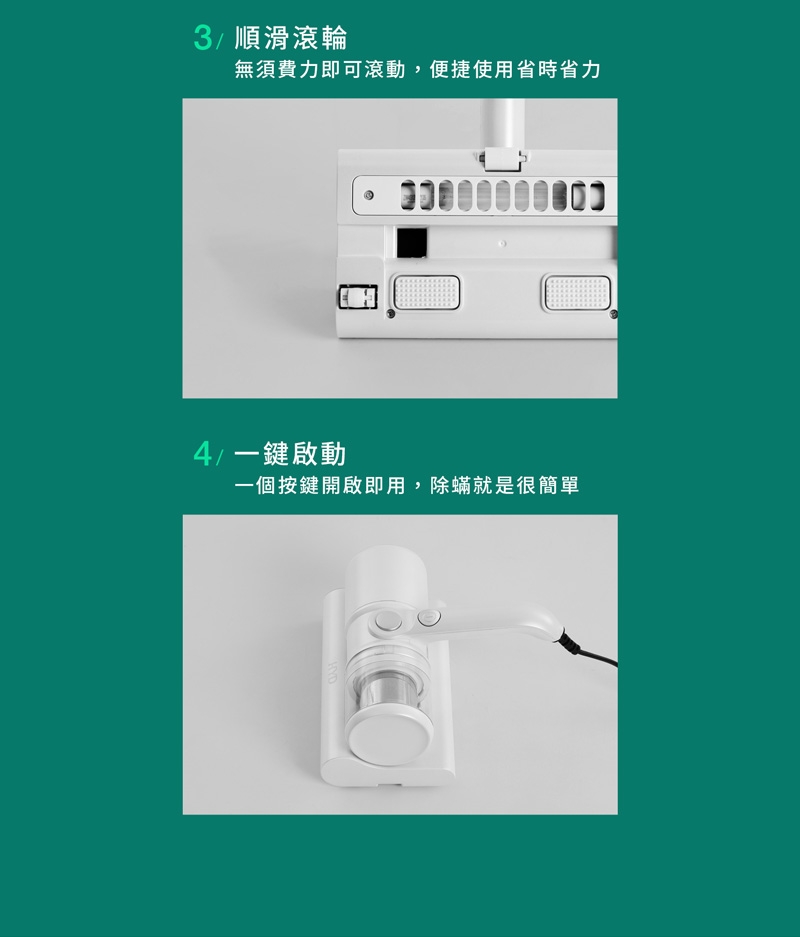 3/ 順滑滾輪

無須費力即可滾動，便捷使用省時省力

4/ 一鍵啟動

一個按鍵開啟即用，除蟎就是很簡單