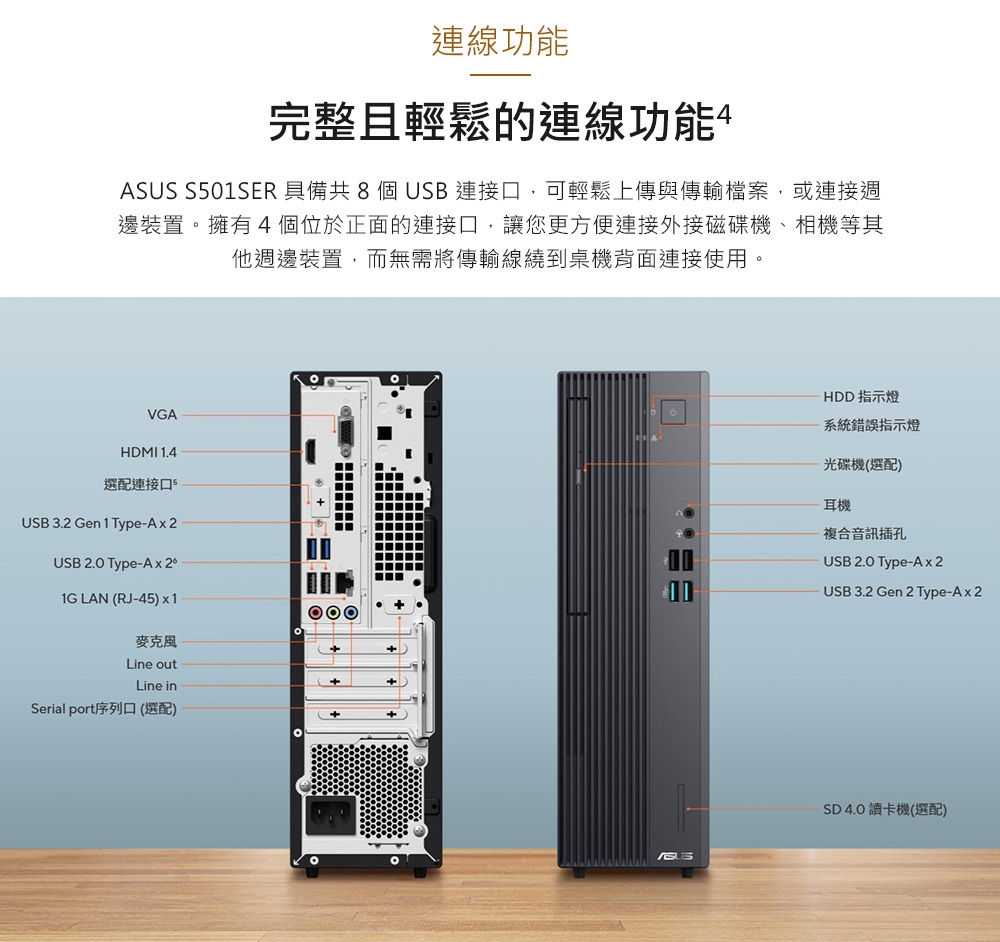 連線功能

完整且輕鬆的連線功能$^4$

ASUS S501SER 具備共 8 個 USB 連接口，可輕鬆上傳與傳輸檔案，或連接週邊裝置。擁有 4 個位於正面的連接口，讓您更方便連接外接磁碟機、相機等其他週邊裝置，而無需將傳輸線繞到桌機背面連接使用。

VGA
HDMI 1.4
選配連接口$^5$
USB 3.2 Gen 1 Type-A x 2
USB 2.0 Type-A x 2$^6$
1G LAN (RJ-45) x 1
麥克風
Line out
Line in
Serial port序列口 (選配)

HDD 指示燈
系統錯誤指示燈
光碟機(選配)
耳機
複合音訊插孔
USB 2.0 Type-A x 2
USB 3.2 Gen 2 Type-A x 2
SD 4.0 讀卡機(選配)

ASUS