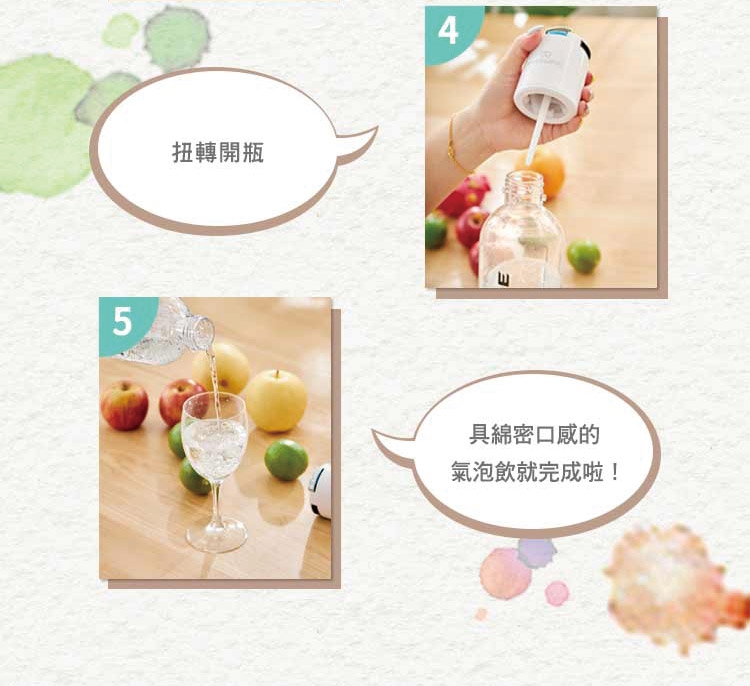 扭轉開瓶

4

5

具綿密口感的
氣泡飲就完成啦！