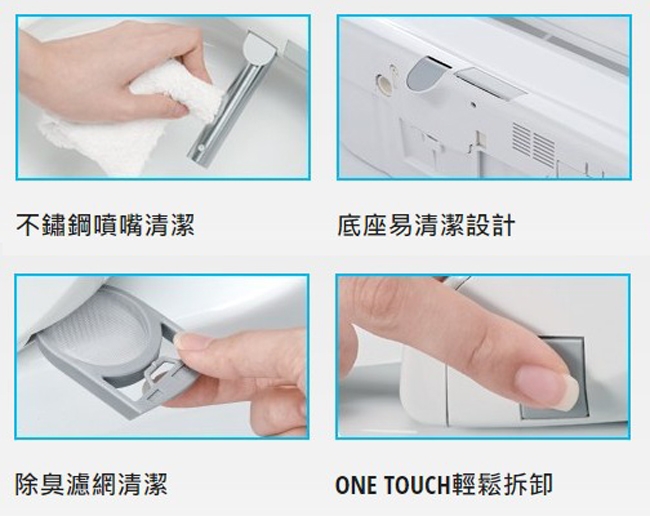 不鏽鋼噴嘴清潔

底座易清潔設計

除臭濾網清潔

ONE TOUCH輕鬆拆卸