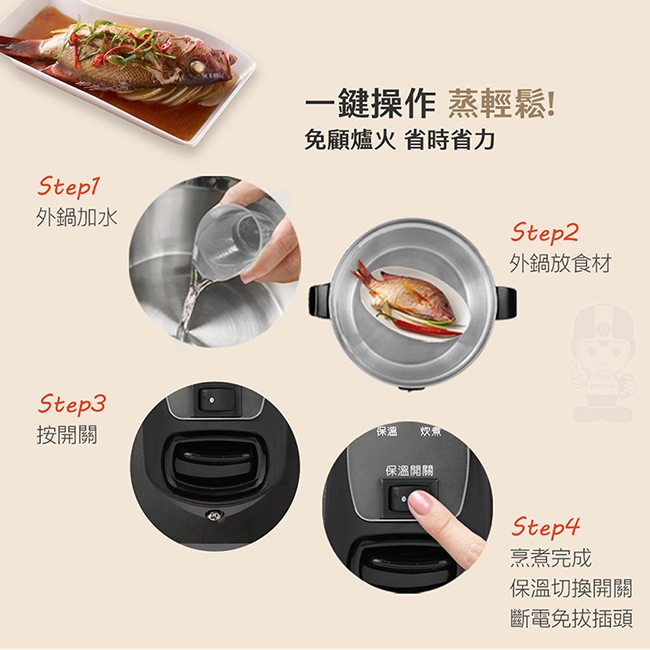 一鍵操作 蒸輕鬆!
免顧爐火 省時省力

Step1
外鍋加水

Step2
外鍋放食材

Step3
按開關

保溫 炊煮
保溫開關

Step4
烹煮完成
保溫切換開關
斷電免拔插頭