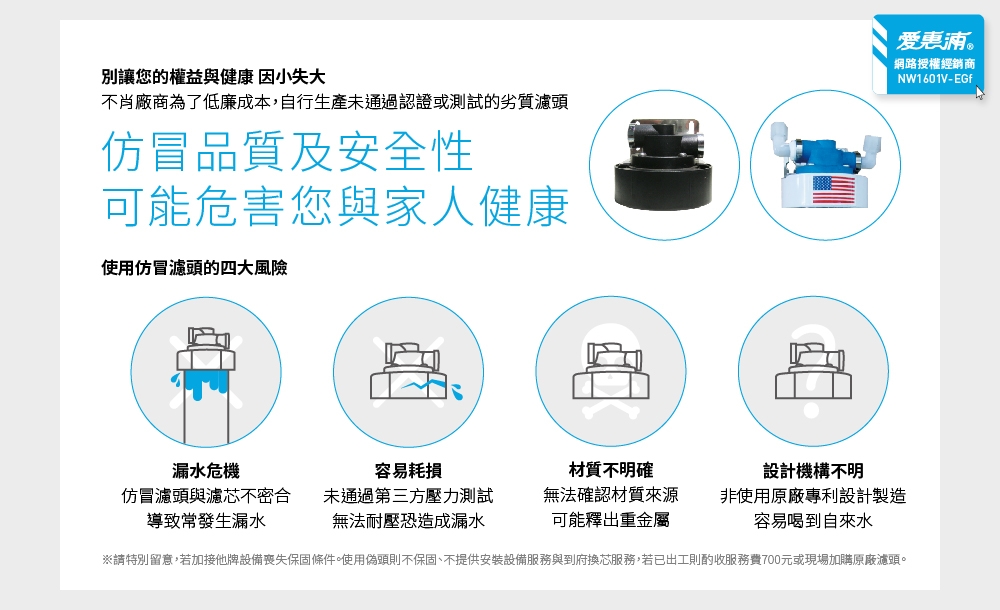 愛惠浦®
網路授權經銷商
NW1601V-EGf

別讓您的權益與健康 因小失大
不肖廠商為了低廉成本，自行生產未通過認證或測試的劣質濾頭

仿冒品質及安全性
可能危害您與家人健康

使用仿冒濾頭的四大風險

漏水危機
仿冒濾頭與濾芯不密合
導致常發生漏水

容易耗損
未通過第三方壓力測試
無法耐壓恐造成漏水

材質不明確
無法確認材質來源
可能釋出重金屬

設計機構不明
非使用原廠專利設計製造
容易喝到自來水

※請特別留意，若加接他牌設備喪失保固條件。使用偽頭則不保固、不提供安裝設備服務與到府換芯服務，若已出工則酌收服務費700元或現場加購原廠濾頭。