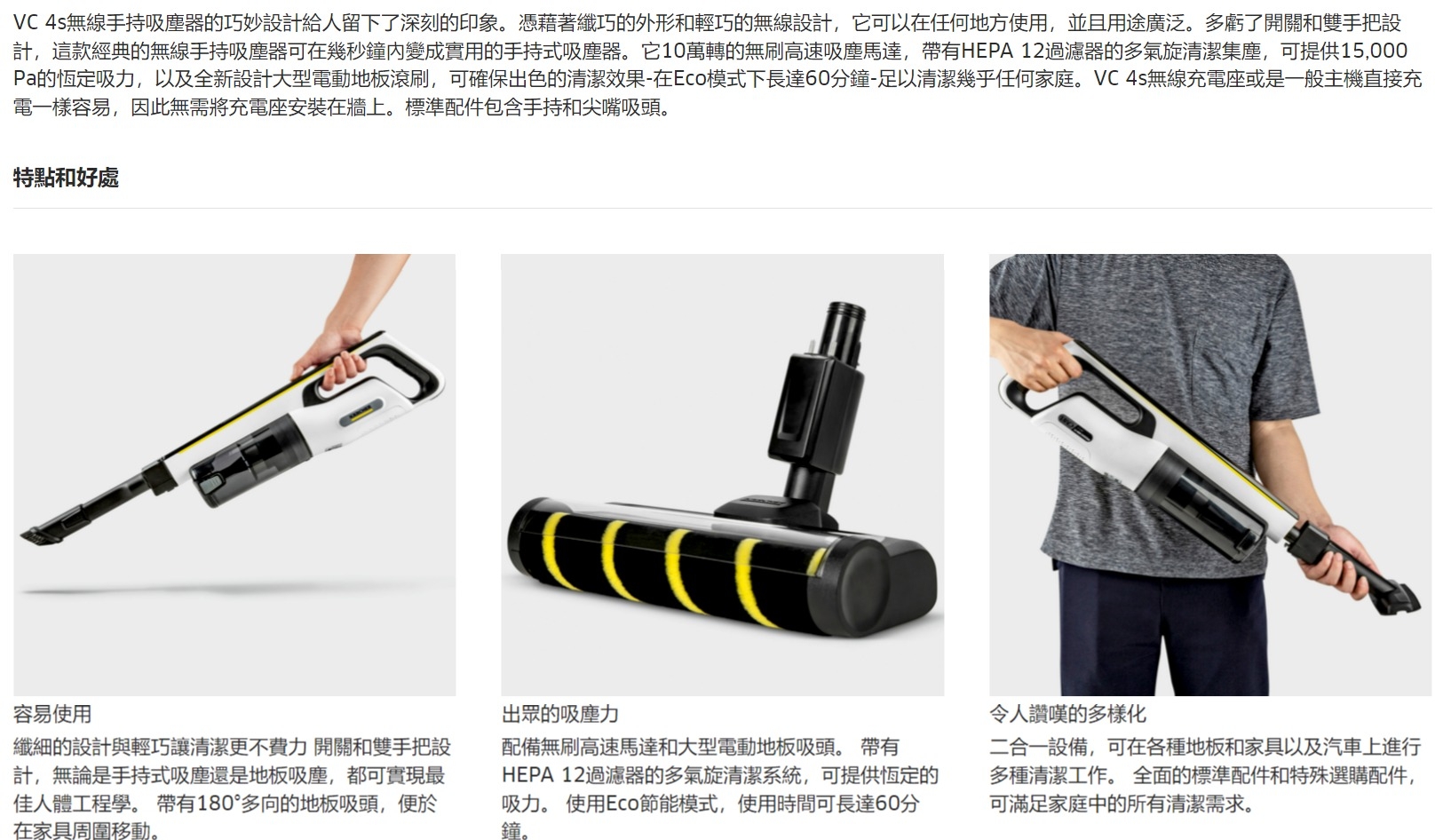 VC 4s無線手持吸塵器的巧妙設計給人留下了深刻的印象。憑藉著纖巧的外形和輕巧的無線設計，它可以在任何地方使用，並且用途廣泛。多虧了開關和雙手把設計，這款經典的無線手持吸塵器可在幾秒鐘內變成實用的手持式吸塵器。它10萬轉的無刷高速吸塵馬達，帶有HEPA 12過濾器的多氣旋清潔集塵，可提供15,000 Pa的恆定吸力，以及全新設計大型電動地板滾刷，可確保出色的清潔效果-在Eco模式下長達60分鐘-足以清潔幾乎任何家庭。VC 4s無線充電座或是一般主機直接充電一樣容易，因此無需將充電座安裝在牆上。標準配件包含手持和尖嘴吸頭。

特點和好處

容易使用

纖細的設計與輕巧讓清潔更不費力 開關和雙手把設計，無論是手持式吸塵還是地板吸塵，都可實現最佳人體工程學。 帶有180°多向的地板吸頭，便於在家具周圍移動。

出眾的吸塵力

配備無刷高速馬達和大型電動地板吸頭。 帶有HEPA 12過濾器的多氣旋清潔系統，可提供恆定的吸力。 使用Eco節能模式，使用時間可長達60分鐘。

令人讚嘆的多樣化

二合一設備，可在各種地板和家具以及汽車上進行多種清潔工作。 全面的標準配件和特殊選購配件，可滿足家庭中的所有清潔需求。