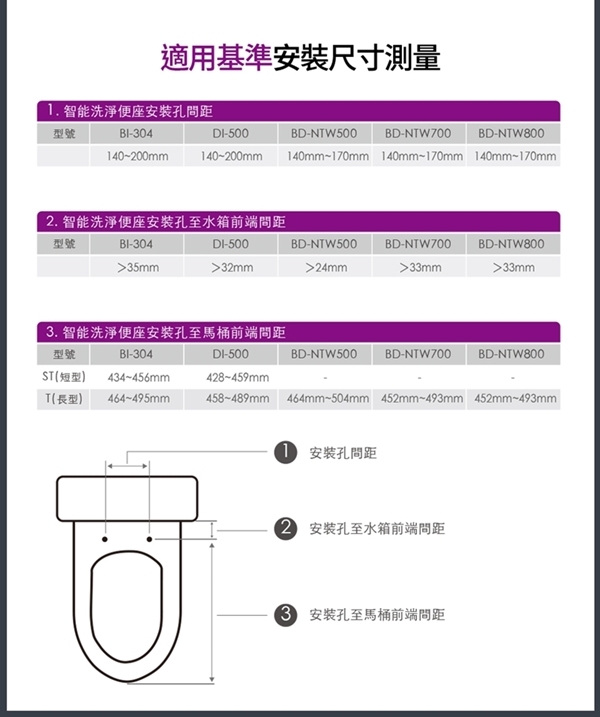 適用基準安裝尺寸測量

1. 智能洗淨便座安裝孔間距

| 型號 | BI-304 | DI-500 | BD-NTW500 | BD-NTW700 | BD-NTW800 |
|---|---|---|---|---|---|
| | 140~200mm | 140~200mm | 140mm~170mm | 140mm~170mm | 140mm~170mm |

2. 智能洗淨便座安裝孔至水箱前端間距

| 型號 | BI-304 | DI-500 | BD-NTW500 | BD-NTW700 | BD-NTW800 |
|---|---|---|---|---|---|
| | >35mm | >32mm | >24mm | >33mm | >33mm |

3. 智能洗淨便座安裝孔至馬桶前端間距

| 型號 | BI-304 | DI-500 | BD-NTW500 | BD-NTW700 | BD-NTW800 |
|---|---|---|---|---|---|
| ST(短型) | 434~456mm | 428~459mm | - | - | - |
| T(長型) | 464~495mm | 458~489mm | 464mm~504mm | 452mm~493mm | 452mm~493mm |

1 安裝孔間距

2 安裝孔至水箱前端間距

3 安裝孔至馬桶前端間距