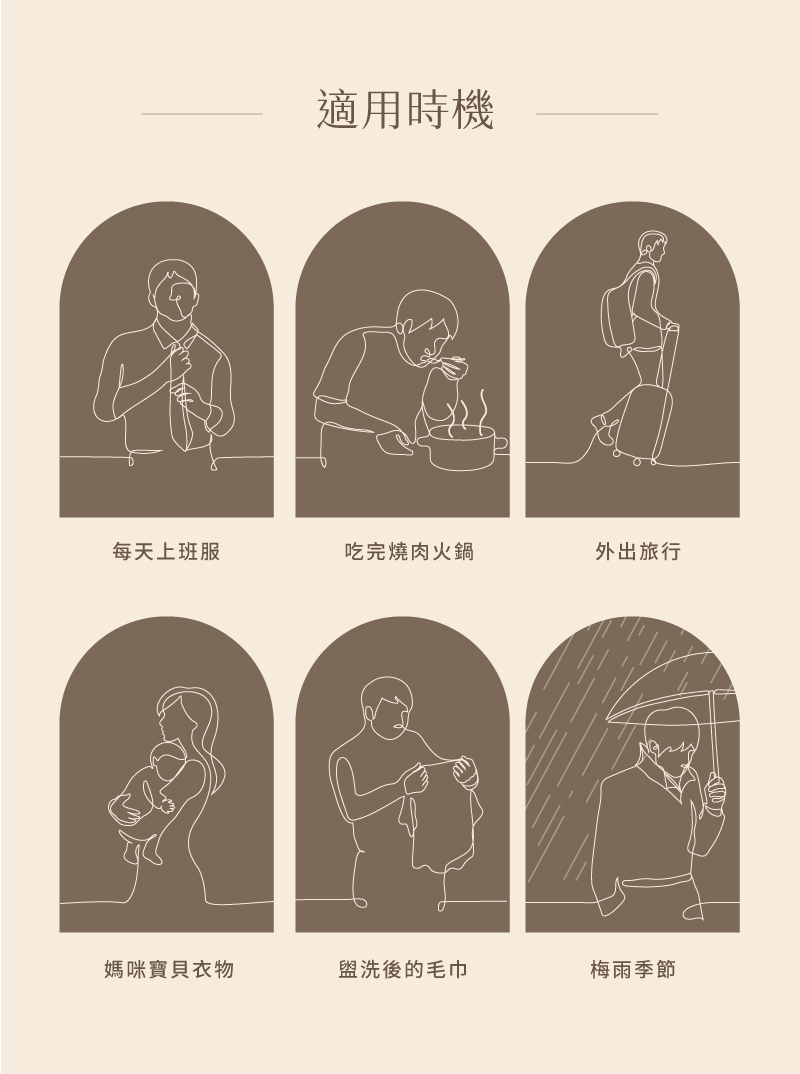 適用時機

每天上班服

吃完燒肉火鍋

外出旅行

媽咪寶貝衣物

盥洗後的毛巾

梅雨季節