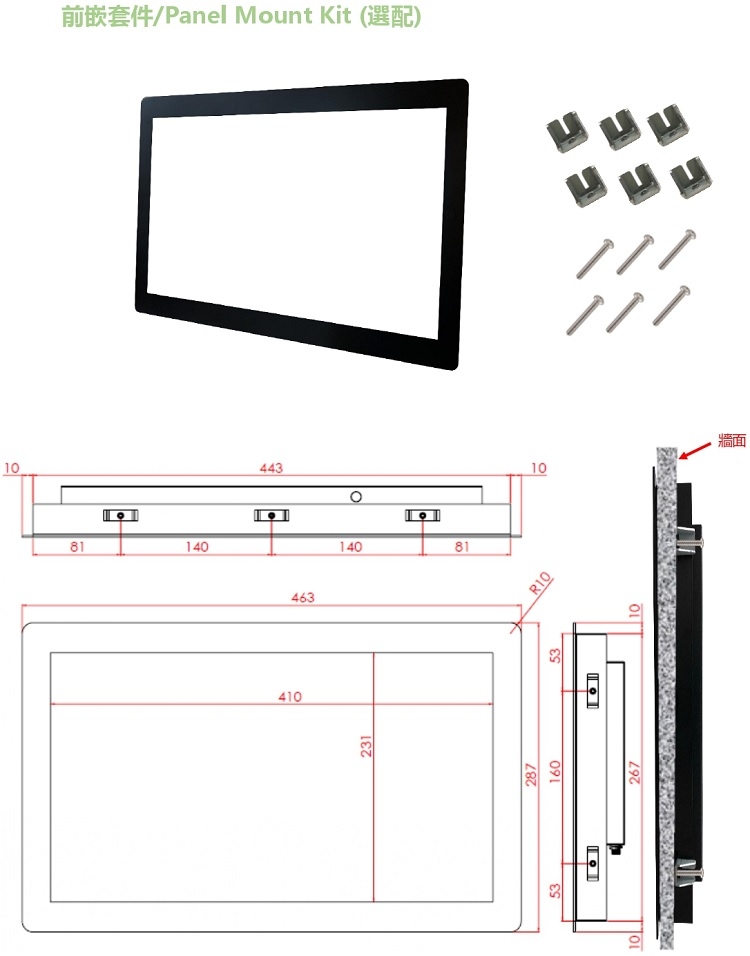 前嵌套件/Panel Mount Kit (選配)

牆面

10
443
10
81
140
140
81

463
R10
410
231
287

10
53
160
267
53
10