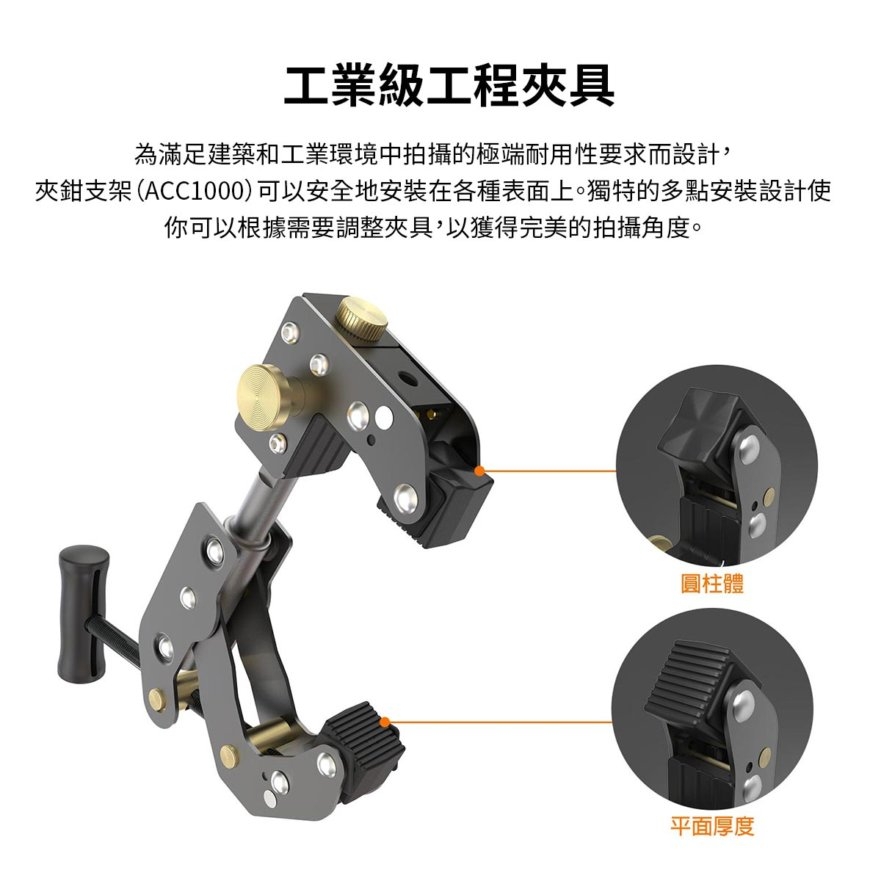 工業級工程夾具

為滿足建築和工業環境中拍攝的極端耐用性要求而設計，夾鉗支架（ACC1000）可以安全地安裝在各種表面上。獨特的多點安裝設計使你可以根據需要調整夾具，以獲得完美的拍攝角度。

圓柱體

平面厚度