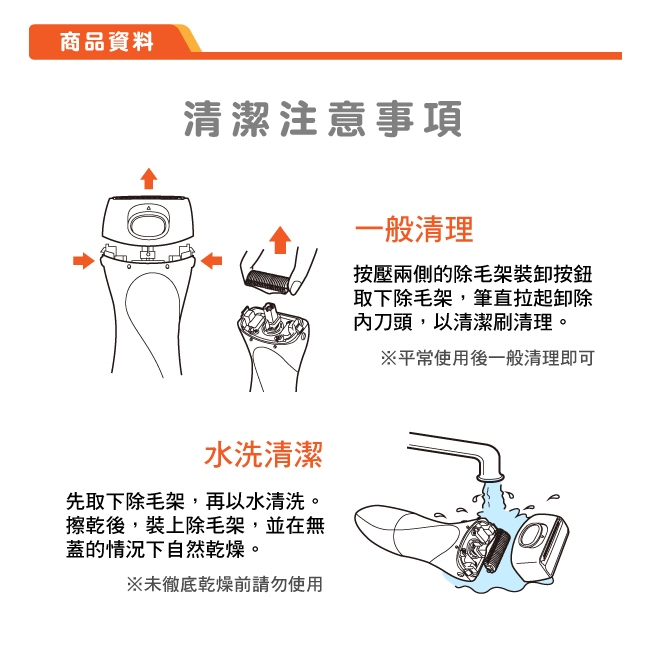 商品資料

清潔注意事項

一般清理

按壓兩側的除毛架裝卸按鈕取下除毛架，筆直拉起卸除內刀頭，以清潔刷清理。

※平常使用後一般清理即可

水洗清潔

先取下除毛架，再以水清洗。擦乾後，裝上除毛架，並在無蓋的情況下自然乾燥。

※未徹底乾燥前請勿使用