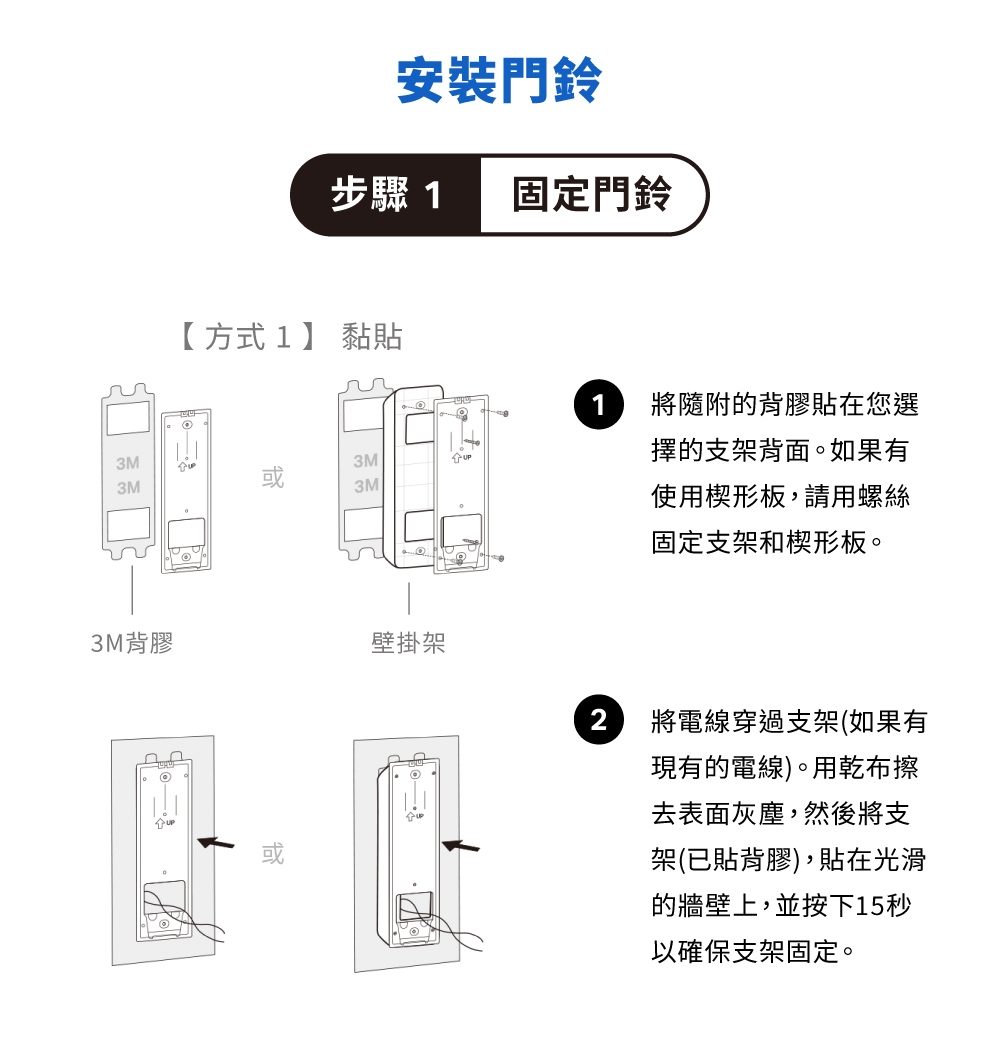 安裝門鈴

步驟 1 固定門鈴

【 方式 1 】 黏貼

3M
3M
UP

或

3M
3M
UP

3M背膠

壁掛架

1 將隨附的背膠貼在您選擇的支架背面。如果有使用楔形板，請用螺絲固定支架和楔形板。

UP

或

UP

2 將電線穿過支架(如果有現有的電線)。用乾布擦去表面灰塵，然後將支架(已貼背膠)，貼在光滑的牆壁上，並按下15秒以確保支架固定。