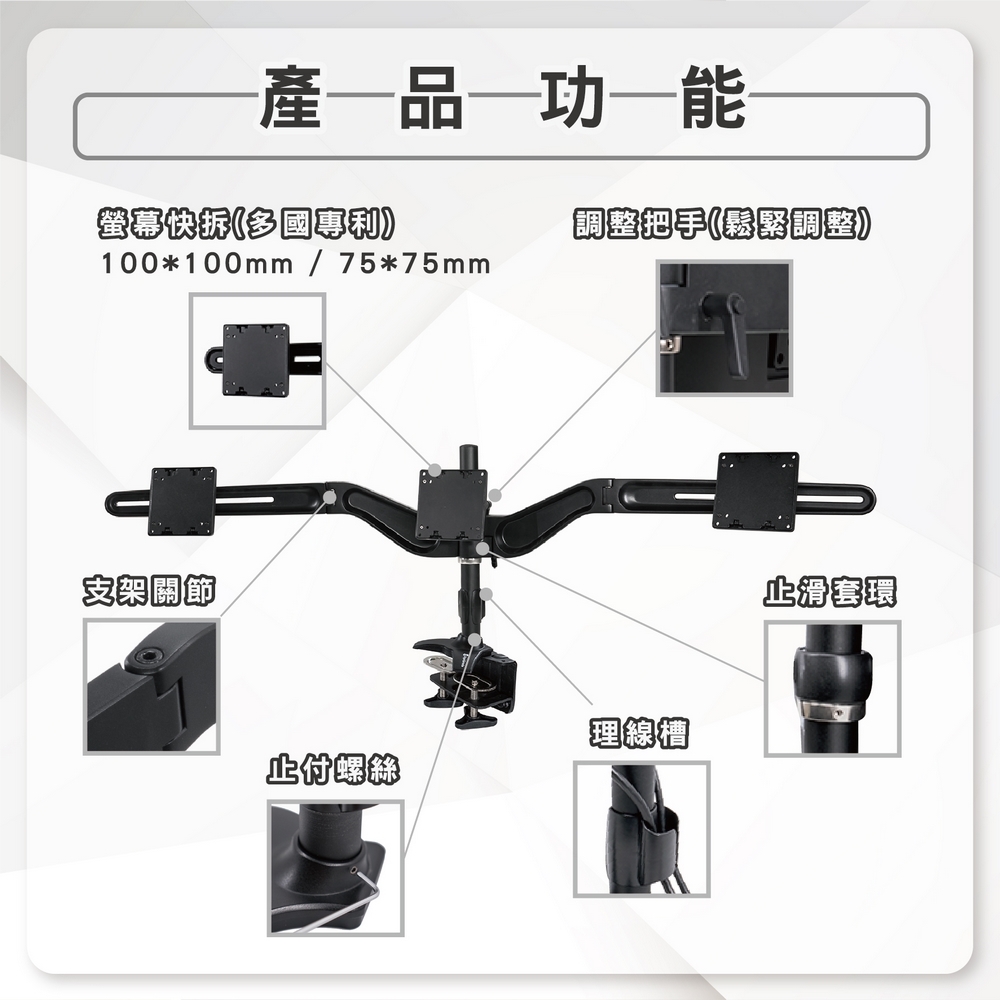 產品功能

螢幕快拆(多國專利)
100*100mm / 75*75mm

調整把手(鬆緊調整)

支架關節

止滑套環

理線槽

止付螺絲