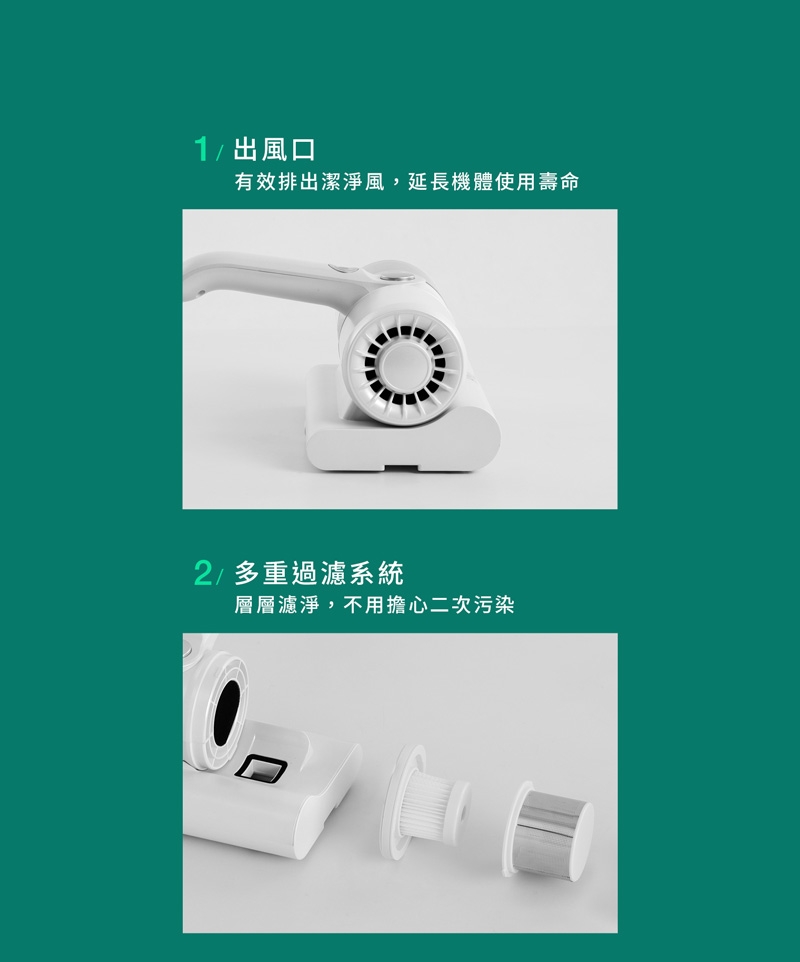 1/ 出風口

有效排出潔淨風，延長機體使用壽命

2/ 多重過濾系統

層層濾淨，不用擔心二次污染